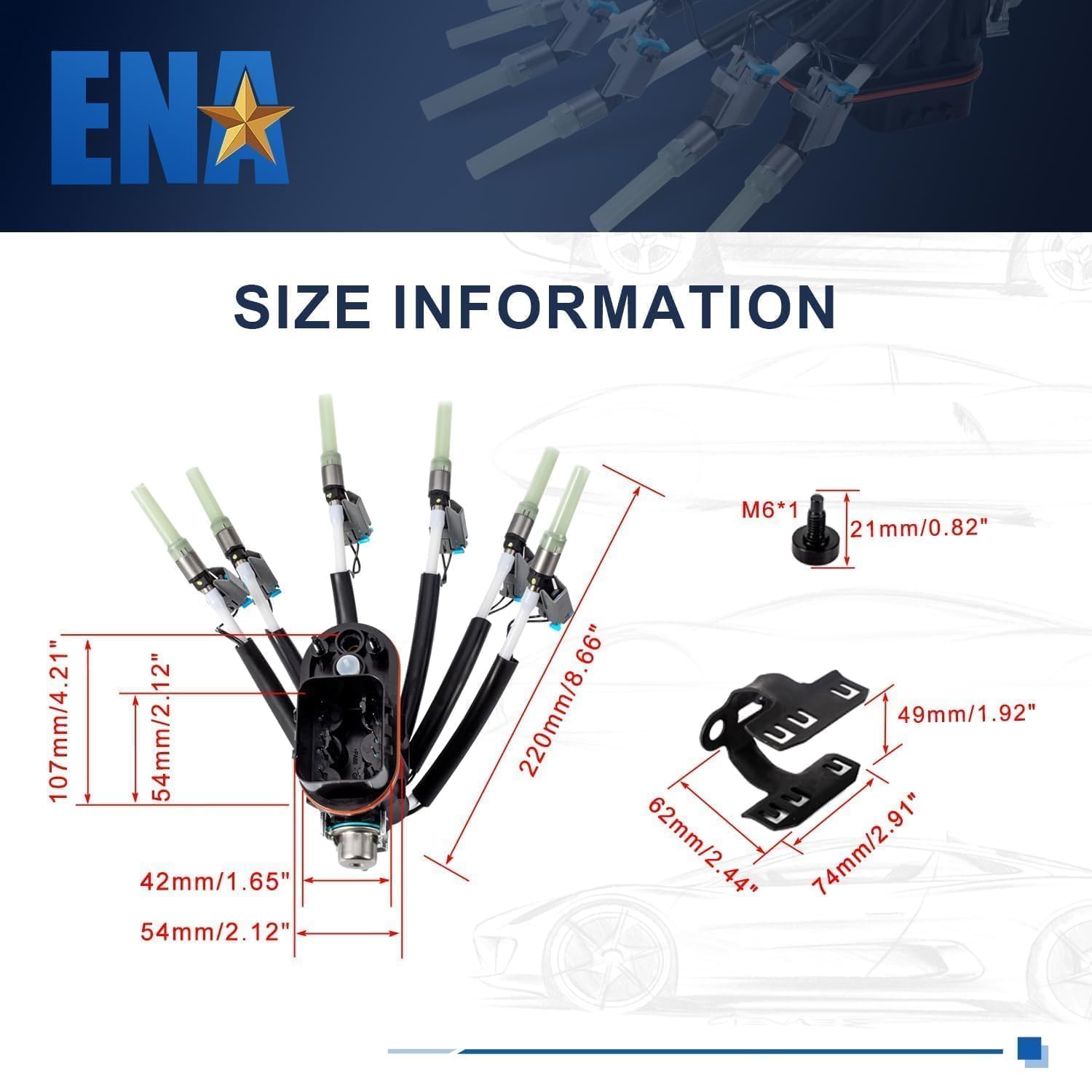 ENA

SIZE INFORMATION

107mm/4.21"

54mm/2.12"

220mm/8.66"

42mm/1.65"

54mm/2.12"

M6*1

21mm/0.82"

49mm/1.92"

62mm/2.44"

74mm/2.91"