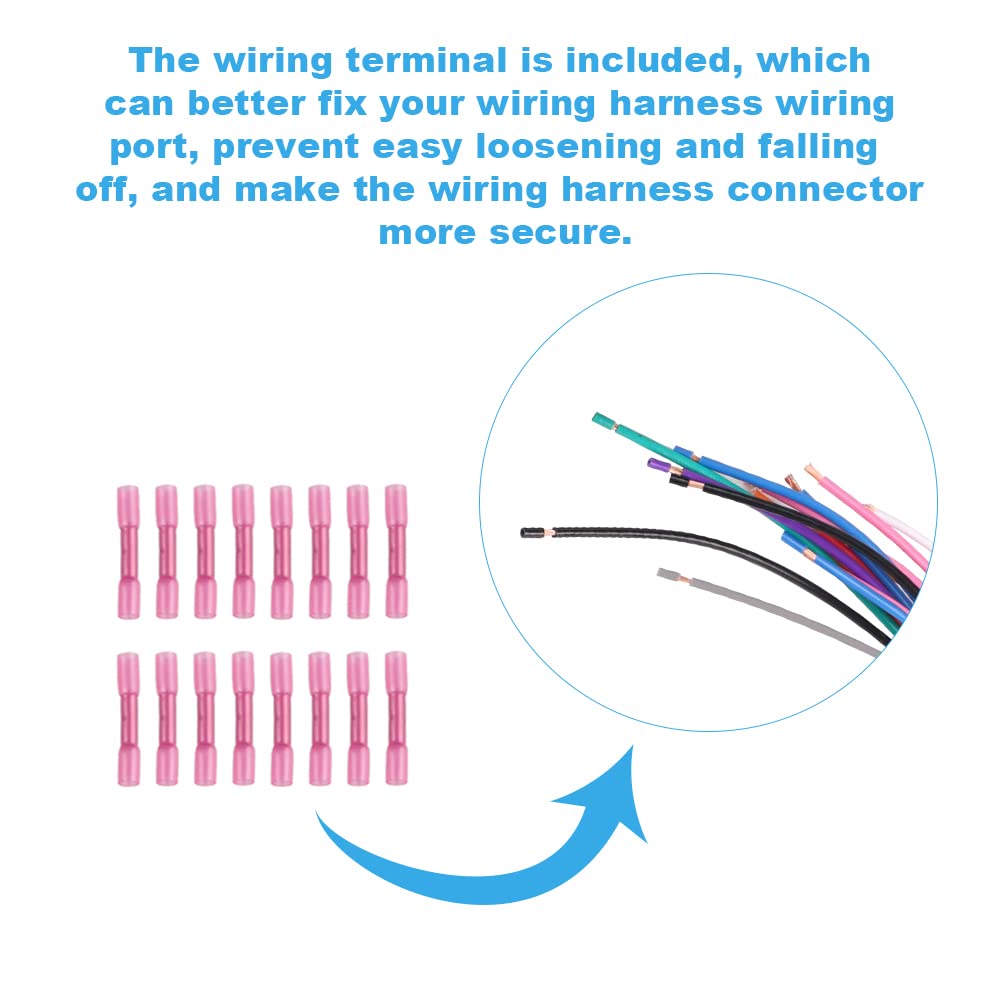 The wiring terminal is included, which can better fix your wiring harness wiring port, prevent easy loosening and falling off, and make the wiring harness connector more secure.