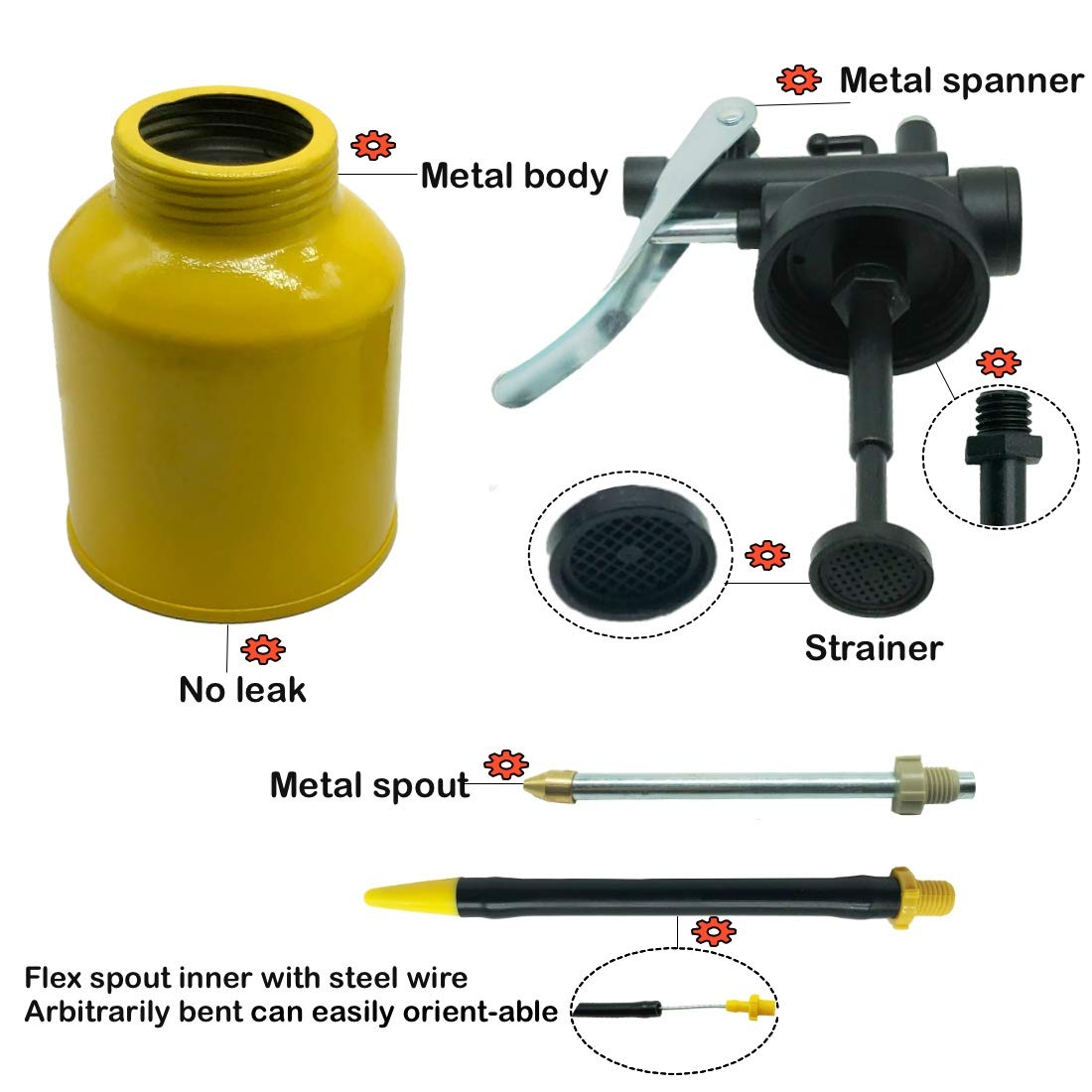 Metal spanner

Metal body

Strainer

No leak

Metal spout

Flex spout inner with steel wire
Arbitrarily bent can easily orient-able