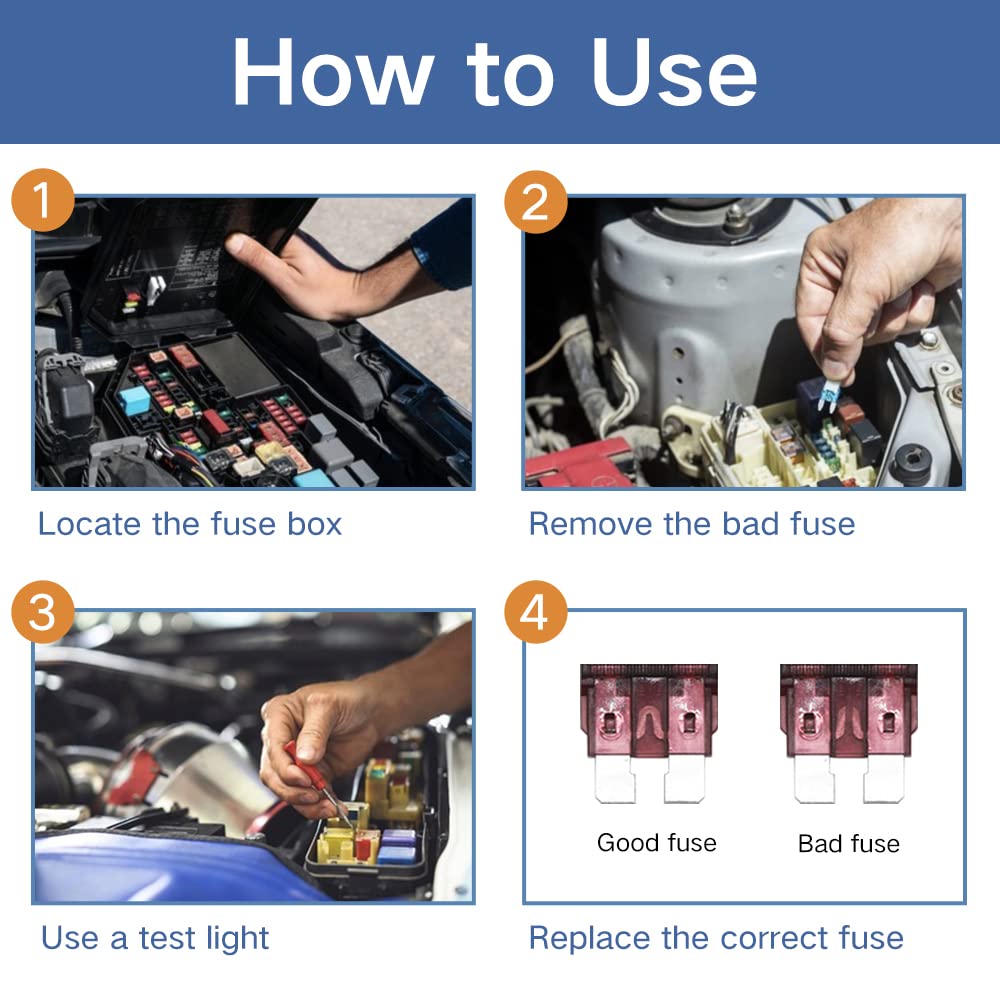 How to Use

1

Locate the fuse box

2

Remove the bad fuse

3

Use a test light

4

Good fuse

Bad fuse

Replace the correct fuse