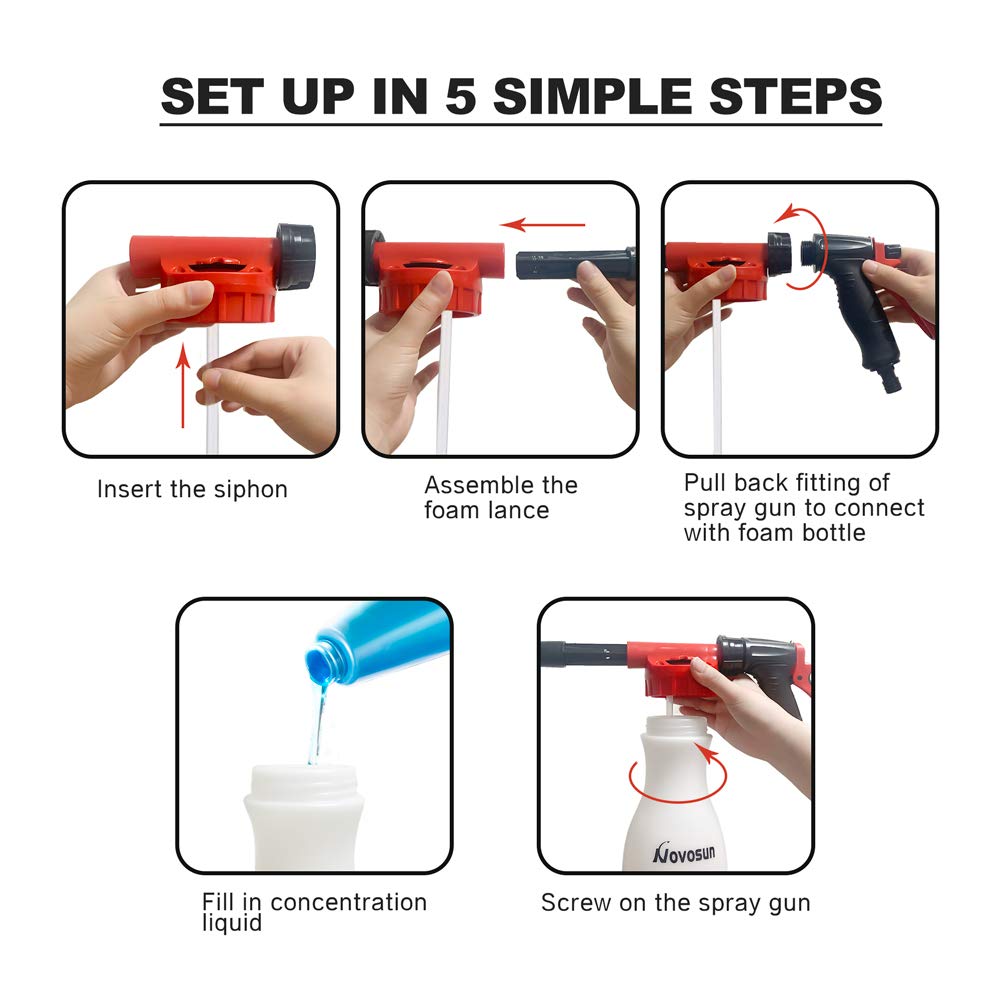 SET UP IN 5 SIMPLE STEPS

Insert the siphon

Assemble the foam lance

Pull back fitting of spray gun to connect with foam bottle

Fill in concentration liquid

Novosun

Screw on the spray gun