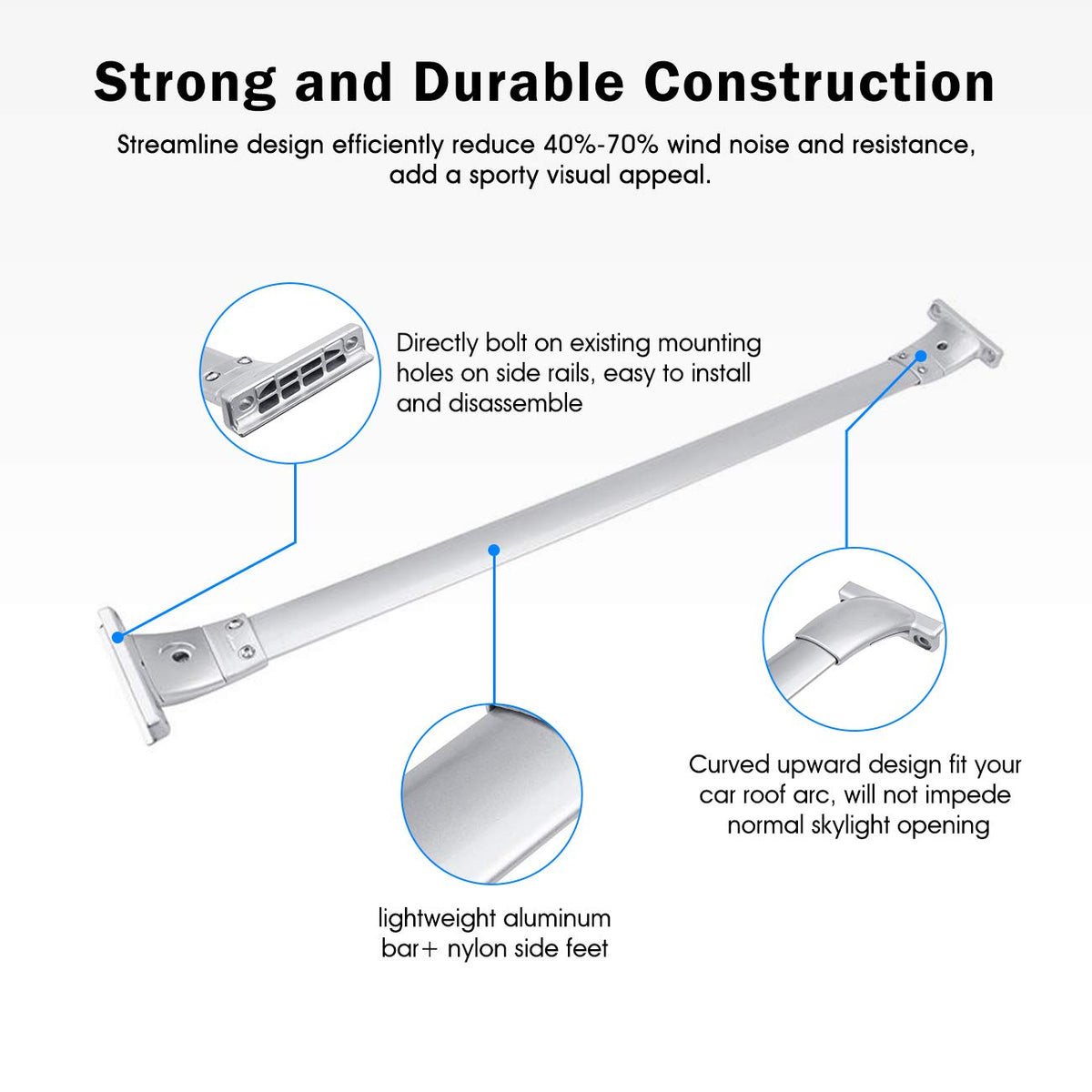 Strong and Durable Construction

Streamline design efficiently reduce 40%-70% wind noise and resistance, add a sporty visual appeal.

Directly bolt on existing mounting holes on side rails, easy to install and disassemble

Curved upward design fit your car roof arc, will not impede normal skylight opening

lightweight aluminum bar+ nylon side feet