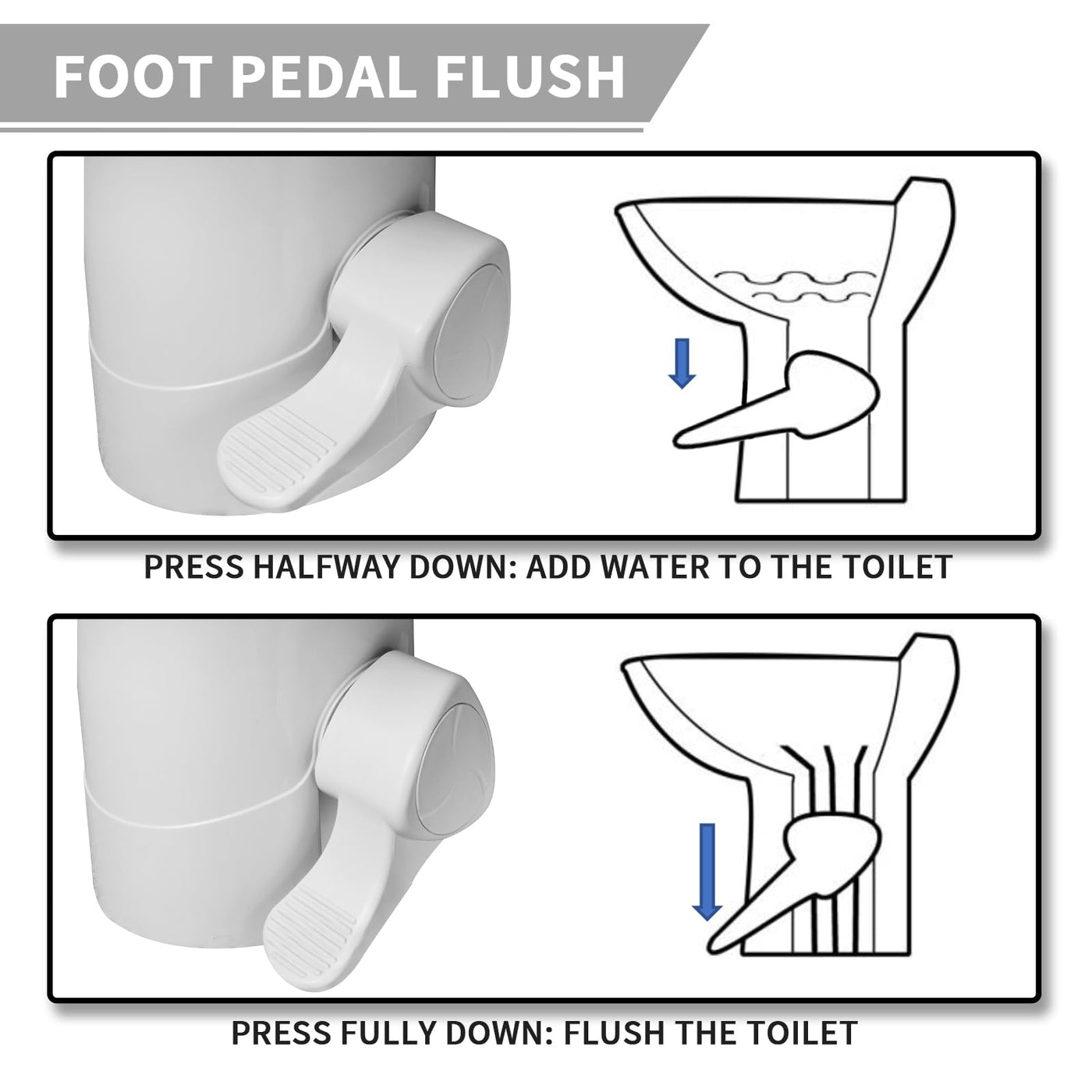 FOOT PEDAL FLUSH

PRESS HALFWAY DOWN: ADD WATER TO THE TOILET

PRESS FULLY DOWN: FLUSH THE TOILET