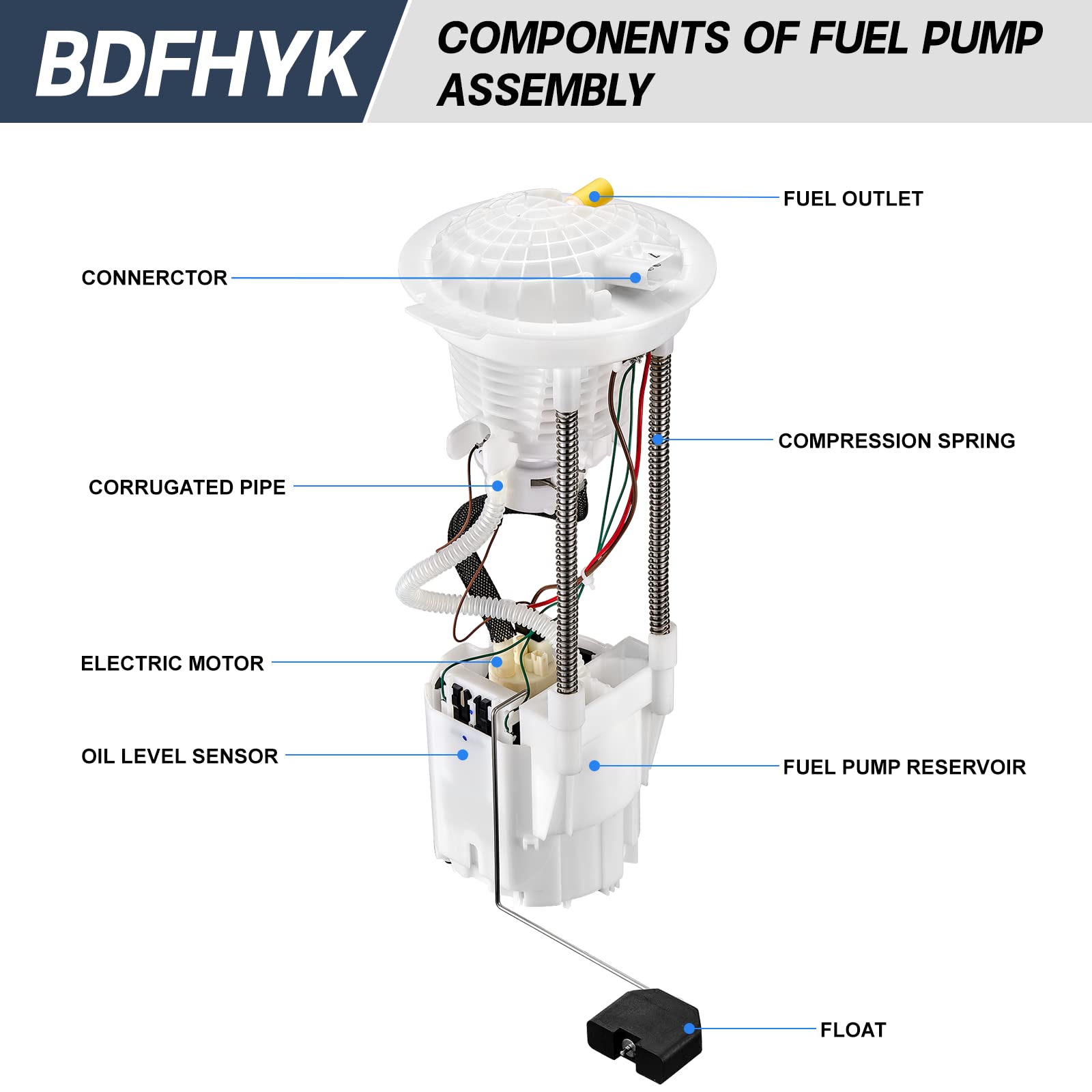 BDFHYK

COMPONENTS OF FUEL PUMP ASSEMBLY

FUEL OUTLET

CONNERCTOR

COMPRESSION SPRING

CORRUGATED PIPE

ELECTRIC MOTOR

OIL LEVEL SENSOR

FUEL PUMP RESERVOIR

FLOAT