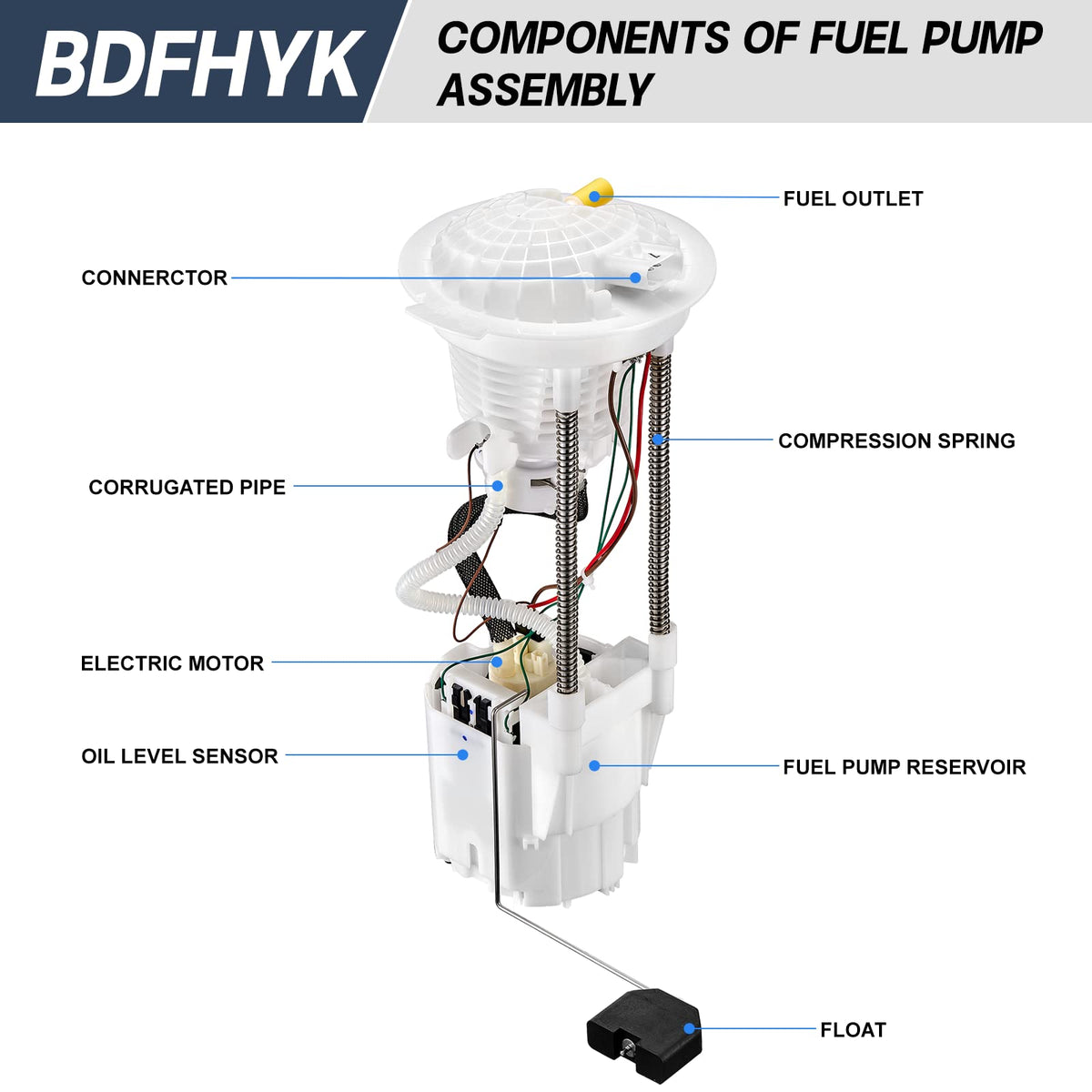 BDFHYK

COMPONENTS OF FUEL PUMP ASSEMBLY

FUEL OUTLET

CONNERCTOR

COMPRESSION SPRING

CORRUGATED PIPE

ELECTRIC MOTOR

OIL LEVEL SENSOR

FUEL PUMP RESERVOIR

FLOAT