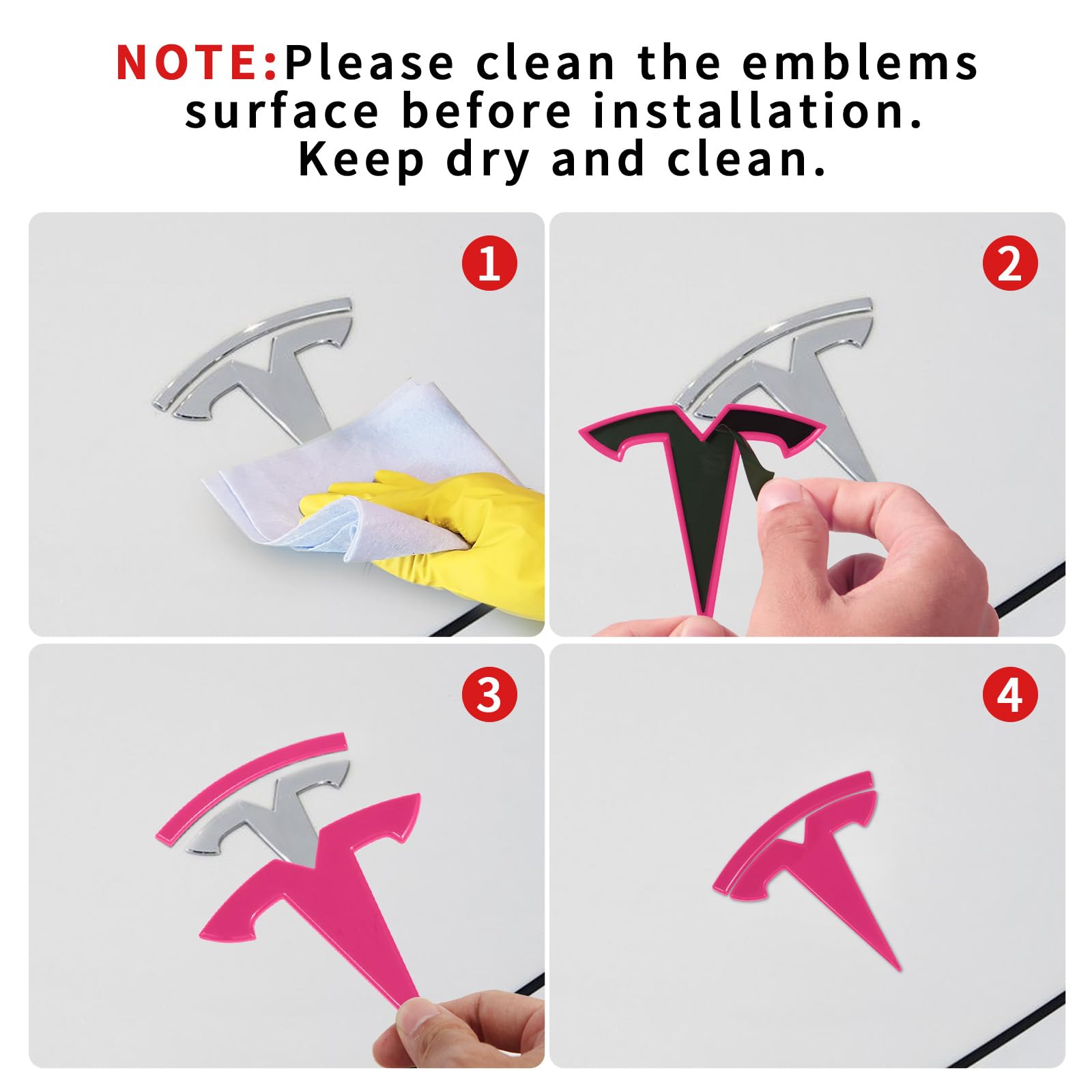 NOTE:Please clean the emblems surface before installation. Keep dry and clean.

1

2

3

4