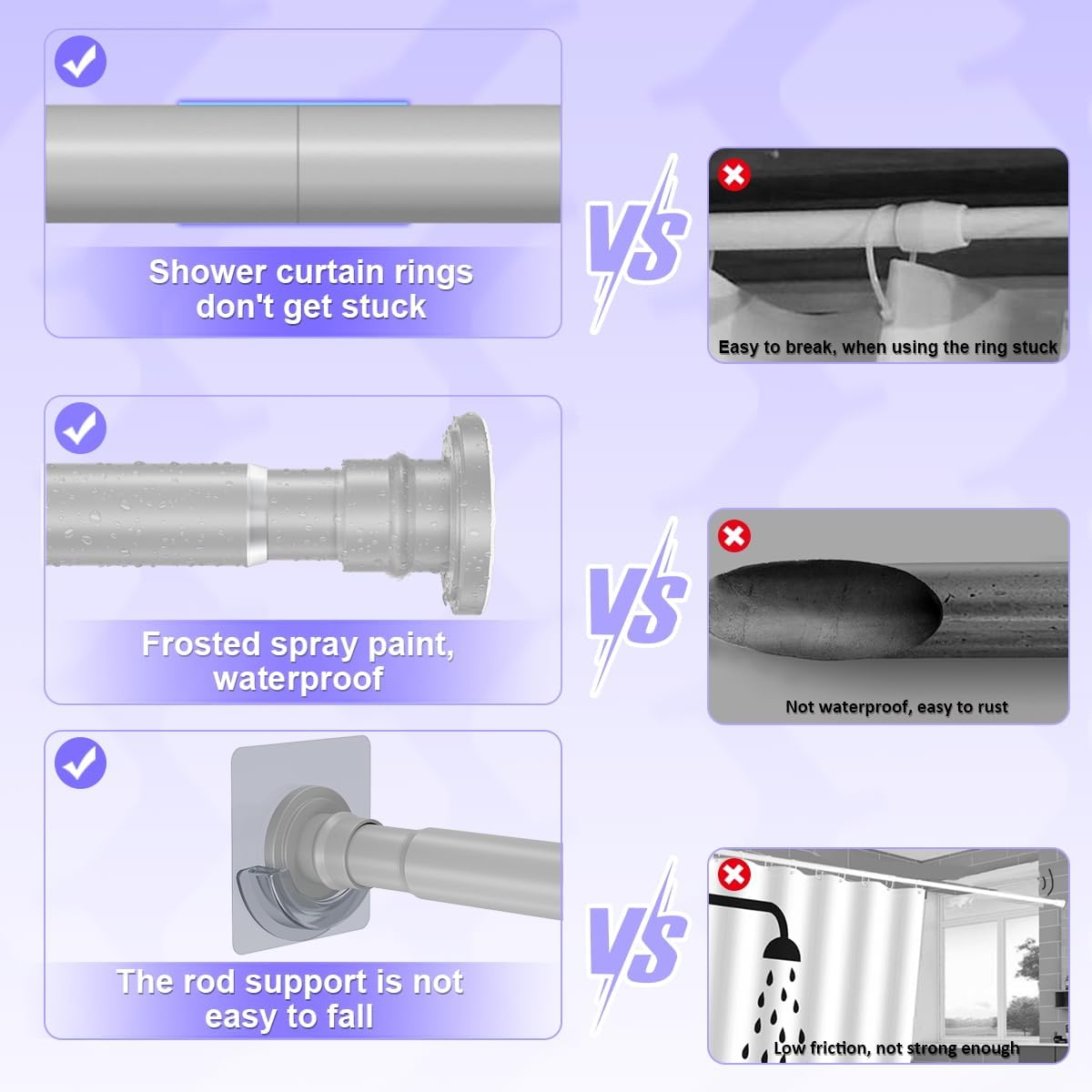 Shower curtain rings don't get stuck

VS

Easy to break, when using the ring stuck

Frosted spray paint, waterproof

VS

Not waterproof, easy to rust

The rod support is not easy to fall

VS

Low friction, not strong enough