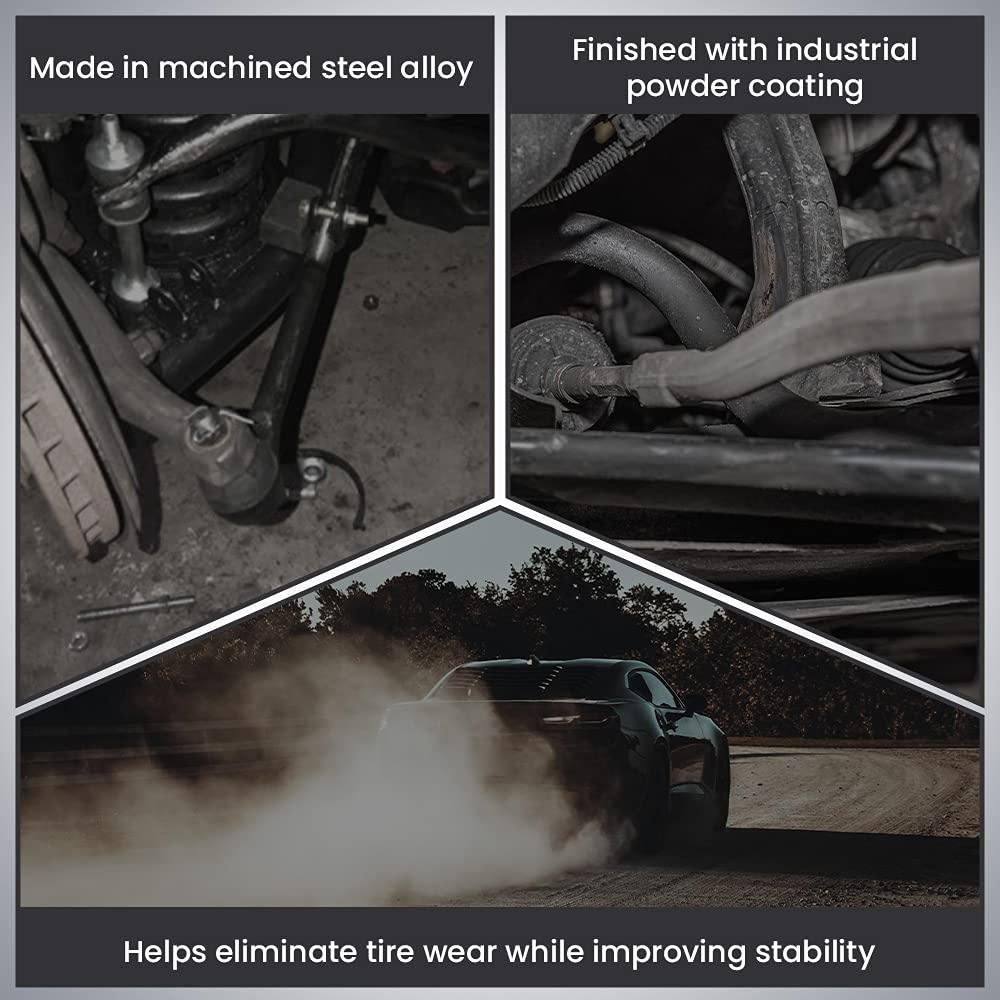 Made in machined steel alloy

Finished with industrial powder coating

Helps eliminate tire wear while improving stability