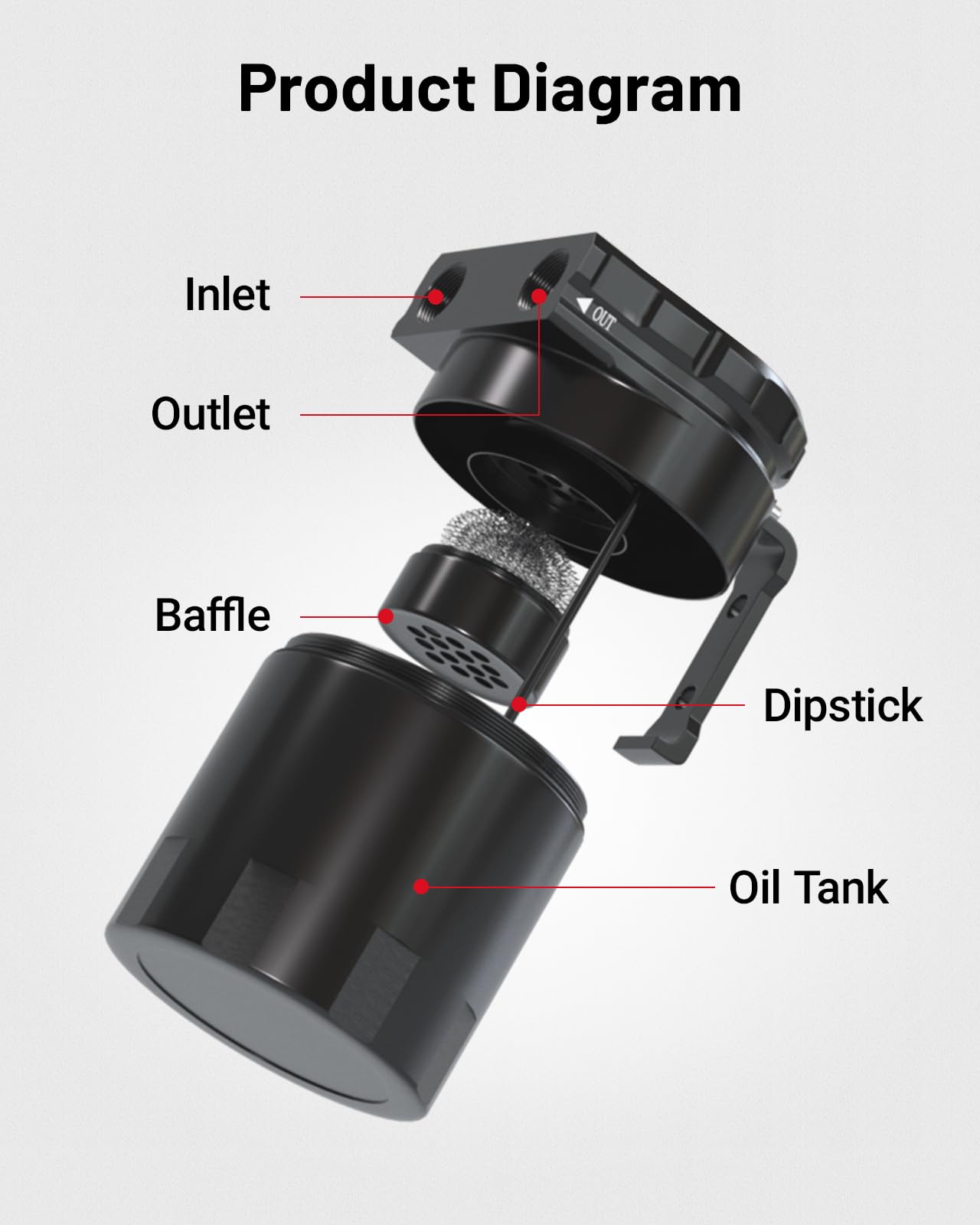 Product Diagram

Inlet

OUT

Outlet

Baffle

Dipstick

Oil Tank