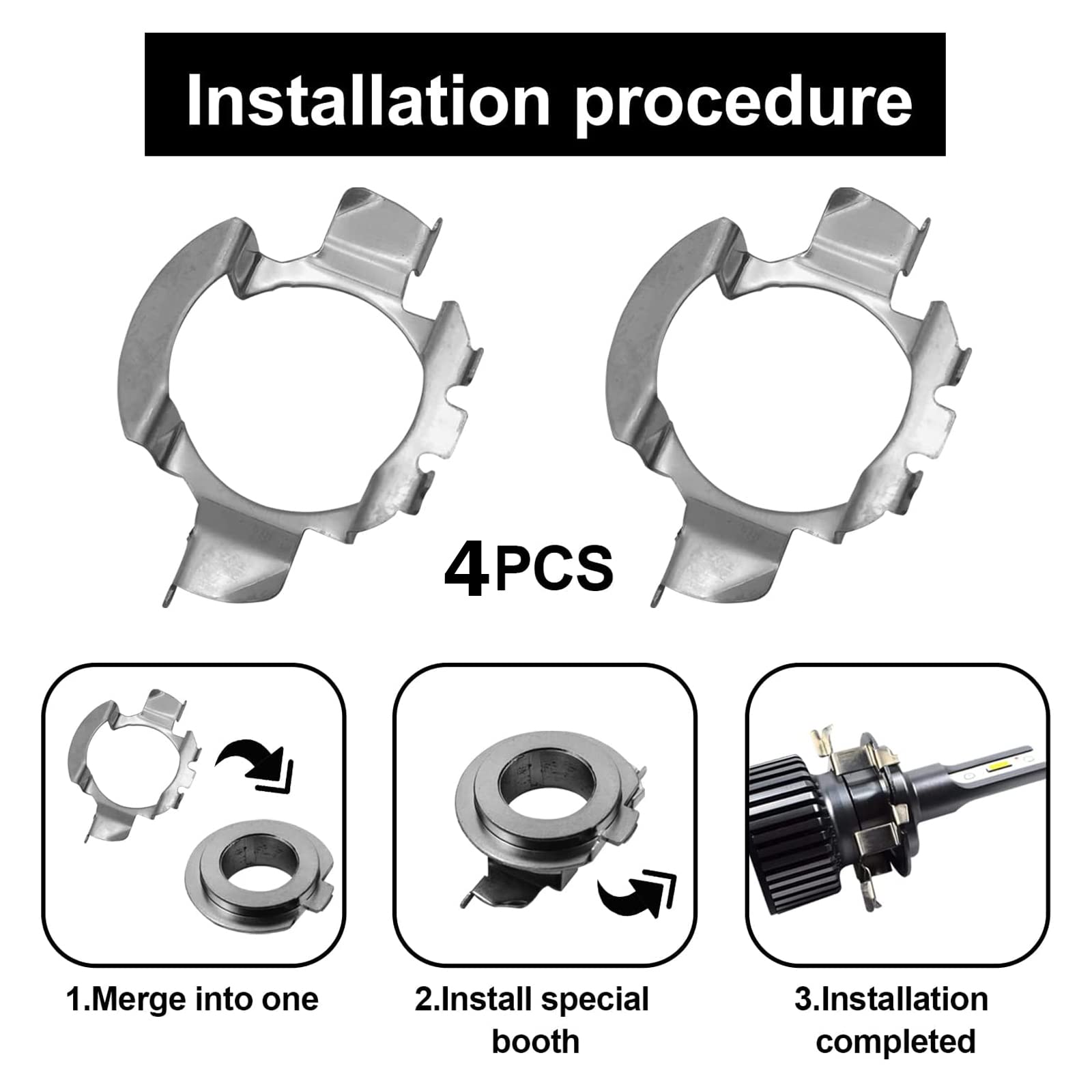 Installation procedure

4PCS

1.Merge into one

2.Install special booth

3.Installation completed