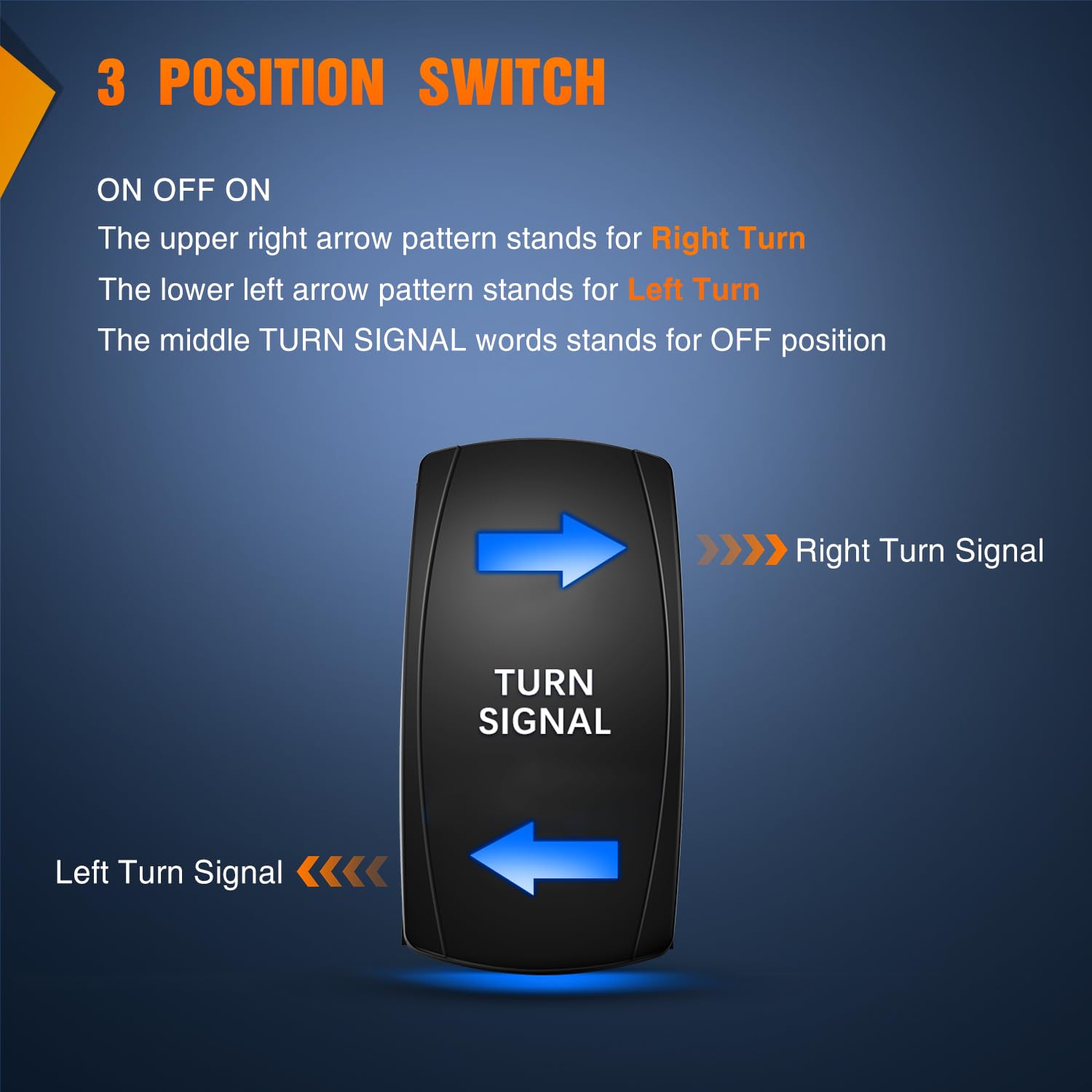 3 POSITION SWITCH

ON OFF ON

The upper right arrow pattern stands for Right Turn

The lower left arrow pattern stands for Left Turn

The middle TURN SIGNAL words stands for OFF position

Right Turn Signal

TURN SIGNAL

Left Turn Signal