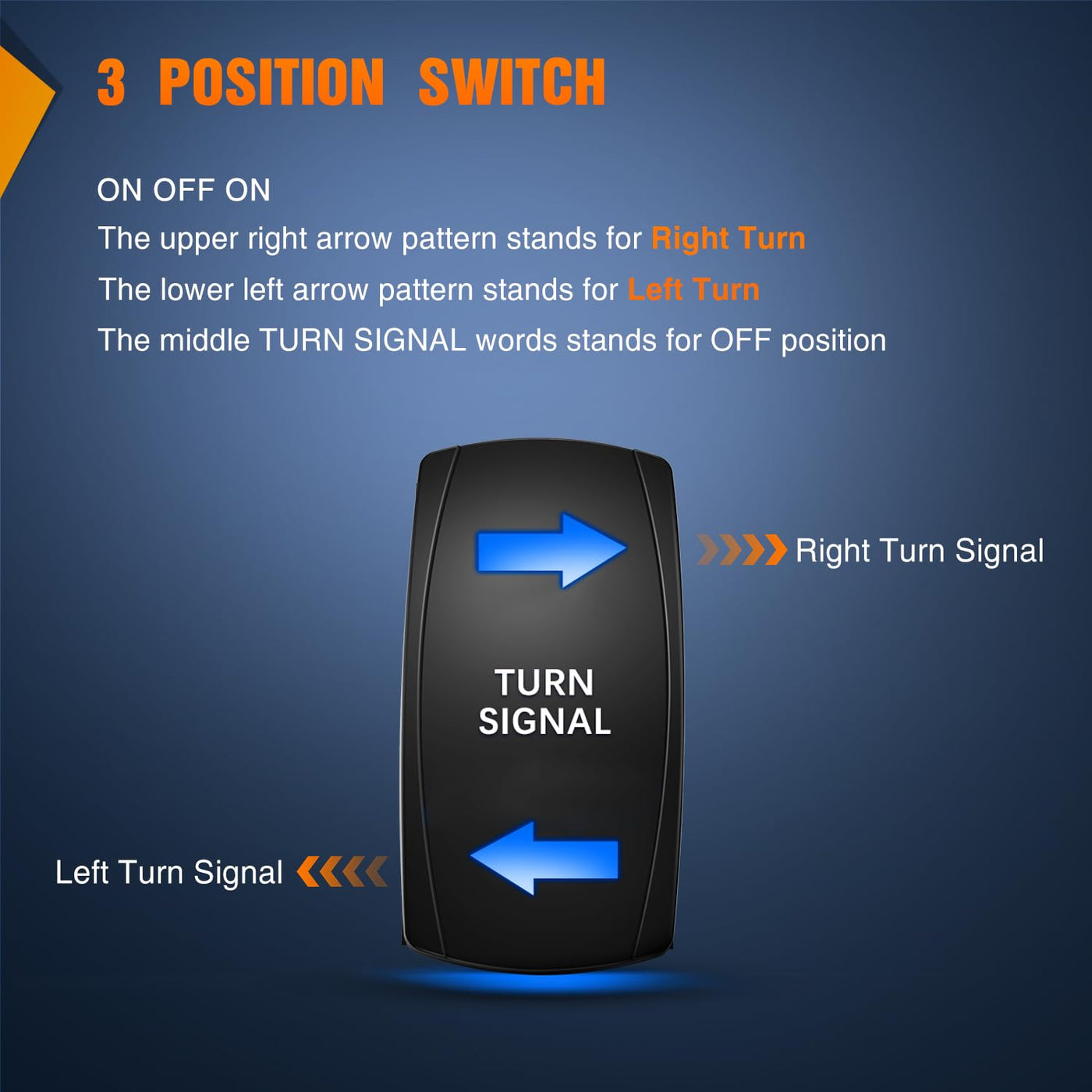 3 POSITION SWITCH

ON OFF ON
The upper right arrow pattern stands for Right Turn
The lower left arrow pattern stands for Left Turn
The middle TURN SIGNAL words stands for OFF position

Right Turn Signal

TURN SIGNAL

Left Turn Signal