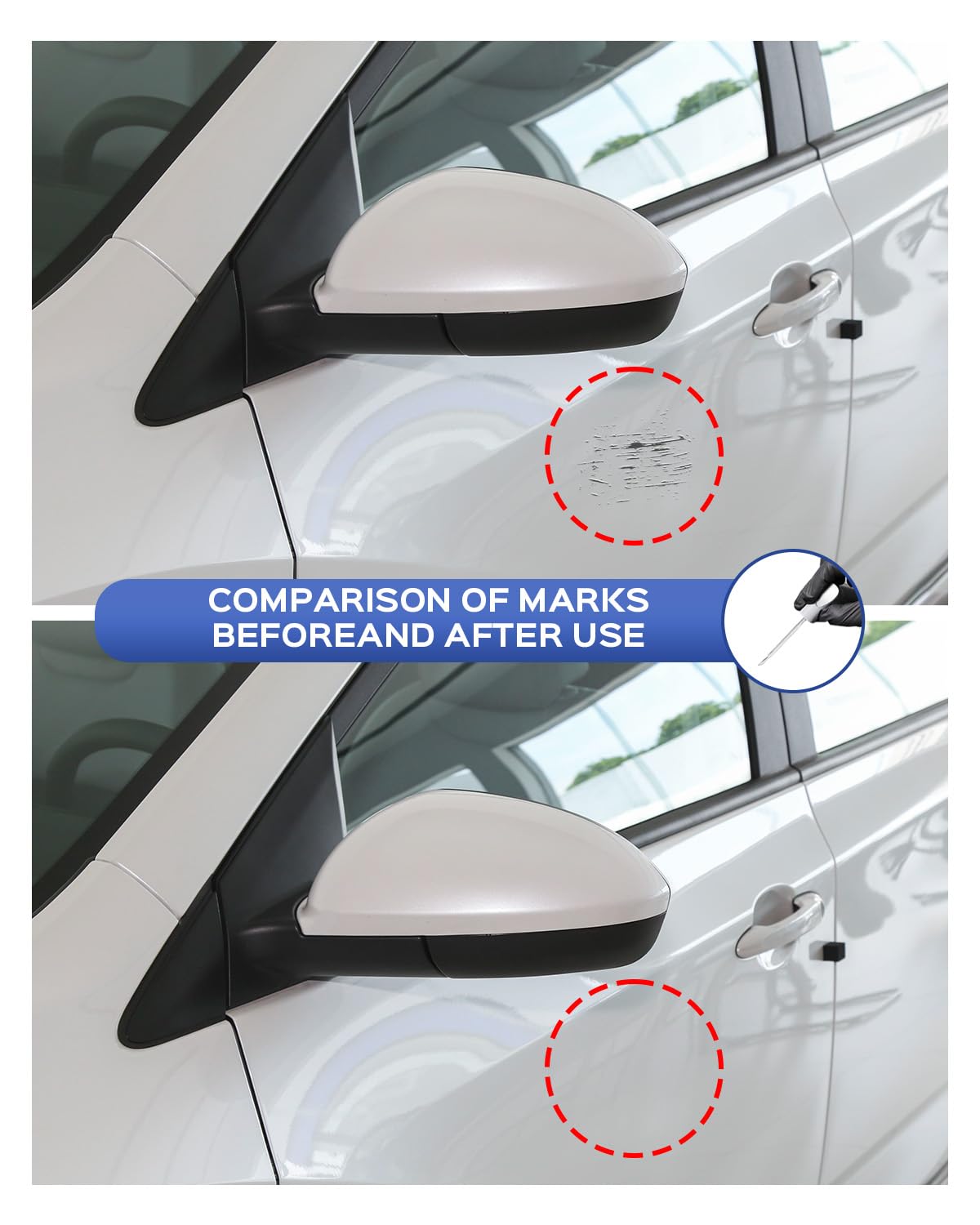 COMPARISON OF MARKS BEFOREAND AFTER USE