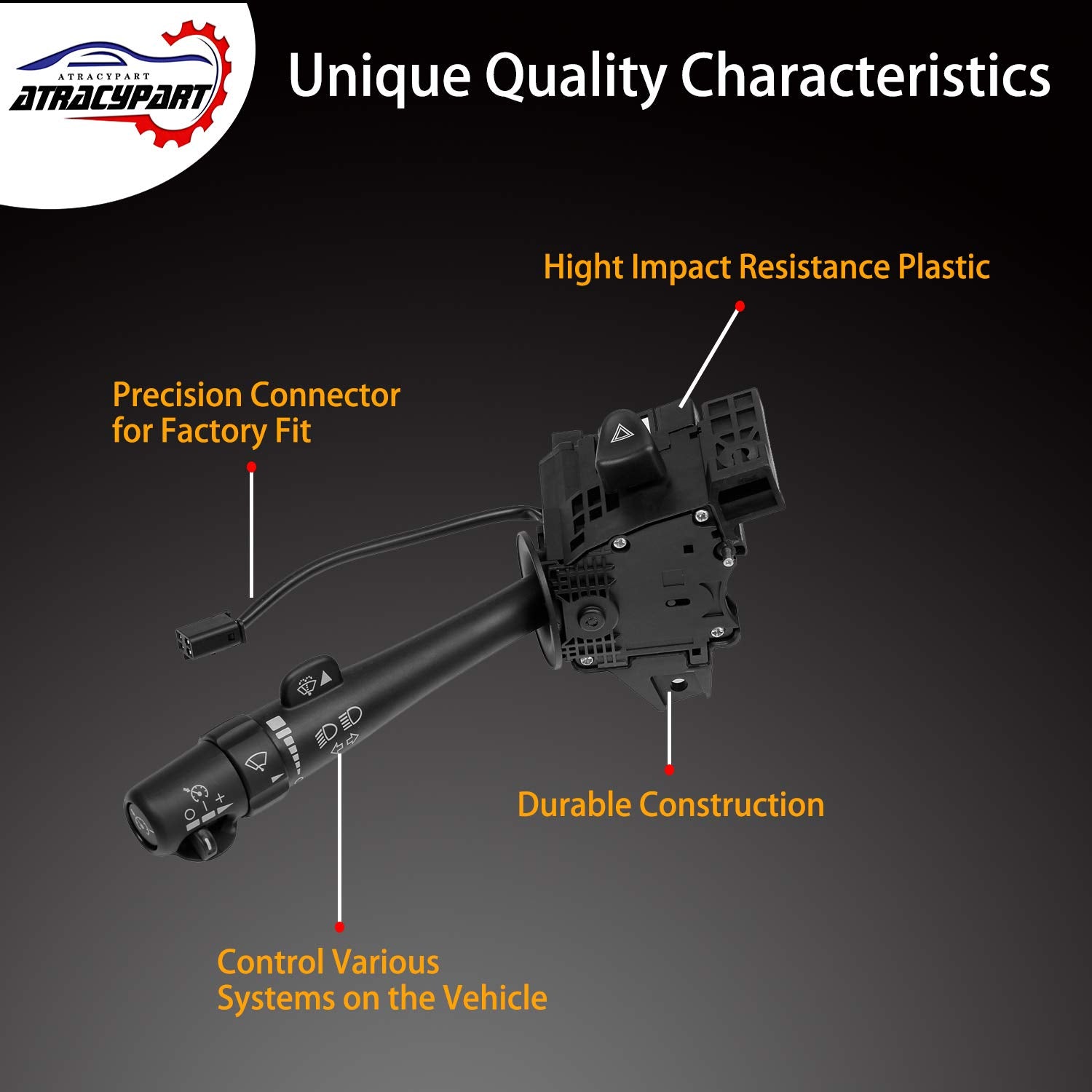 ATRACYPART
ATRACYPART

Unique Quality Characteristics

Hight Impact Resistance Plastic

Precision Connector for Factory Fit

Durable Construction

Control Various Systems on the Vehicle