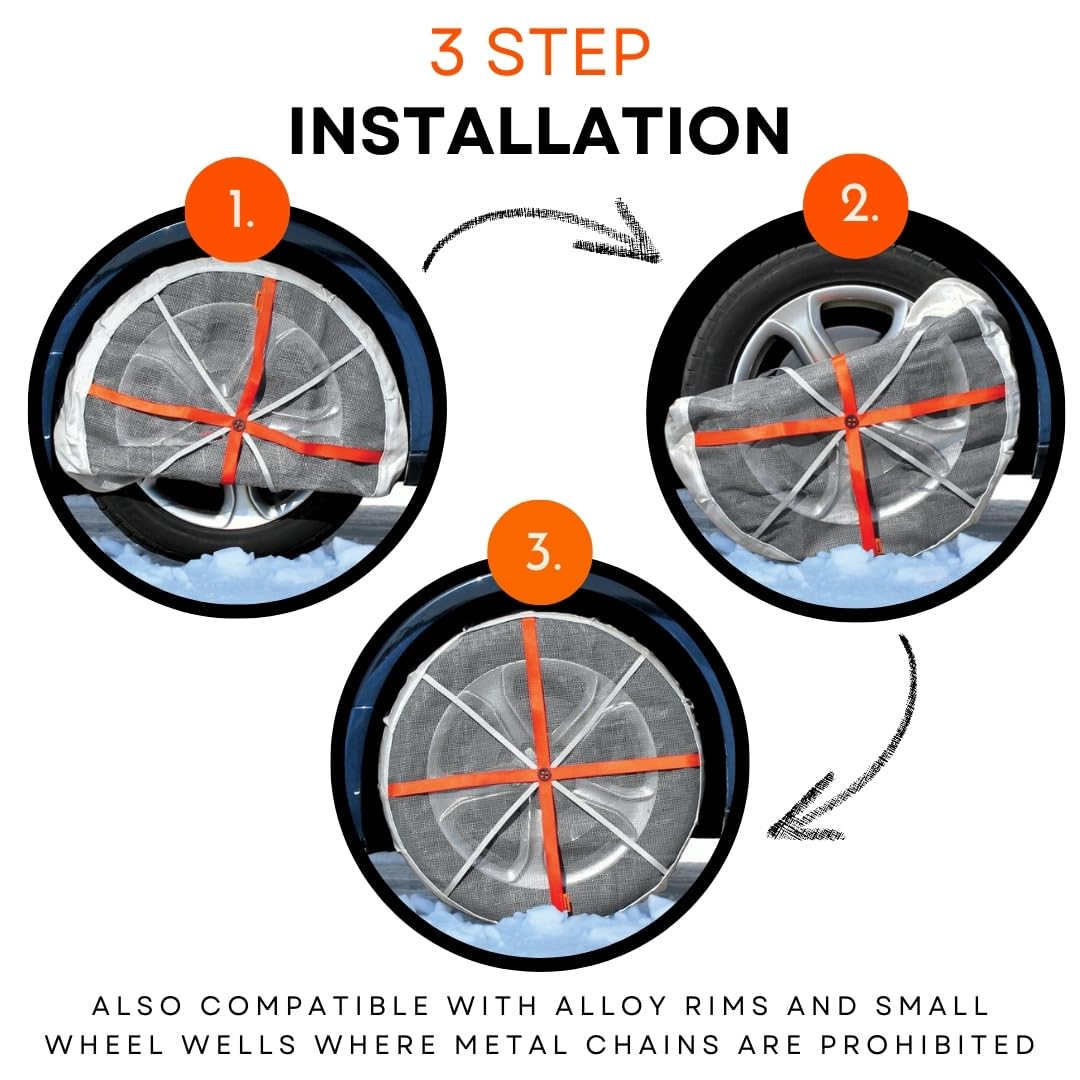 3 STEP
INSTALLATION

1.

2.

3.

ALSO COMPATIBLE WITH ALLOY RIMS AND SMALL WHEEL WELLS WHERE METAL CHAINS ARE PROHIBITED