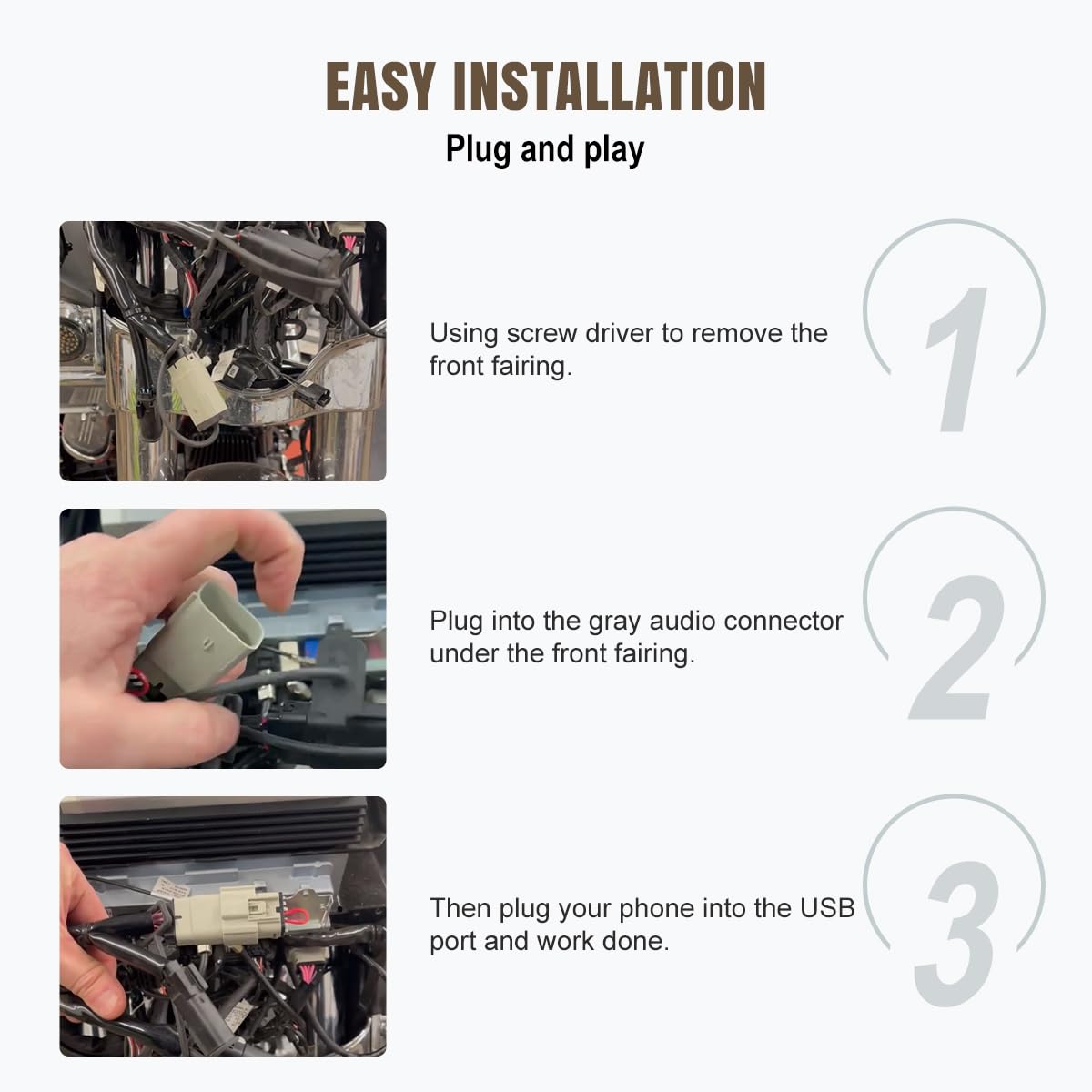 EASY INSTALLATION

Plug and play

Using screw driver to remove the front fairing.

1

Plug into the gray audio connector under the front fairing.

2

Then plug your phone into the USB port and work done.

3