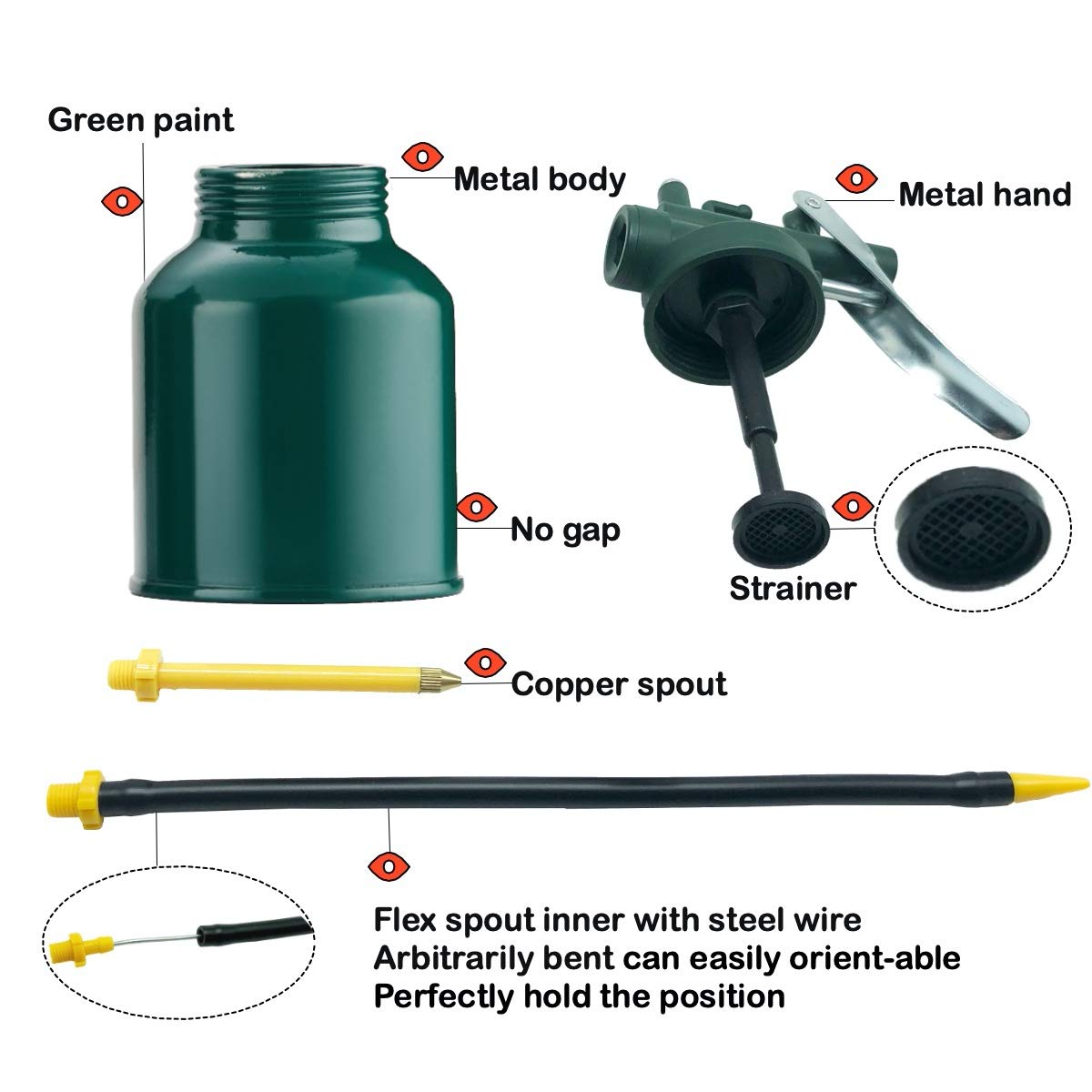 Green paint

Metal body

Metal hand

No gap

Strainer

Copper spout

Flex spout inner with steel wire
Arbitrarily bent can easily orient-able
Perfectly hold the position