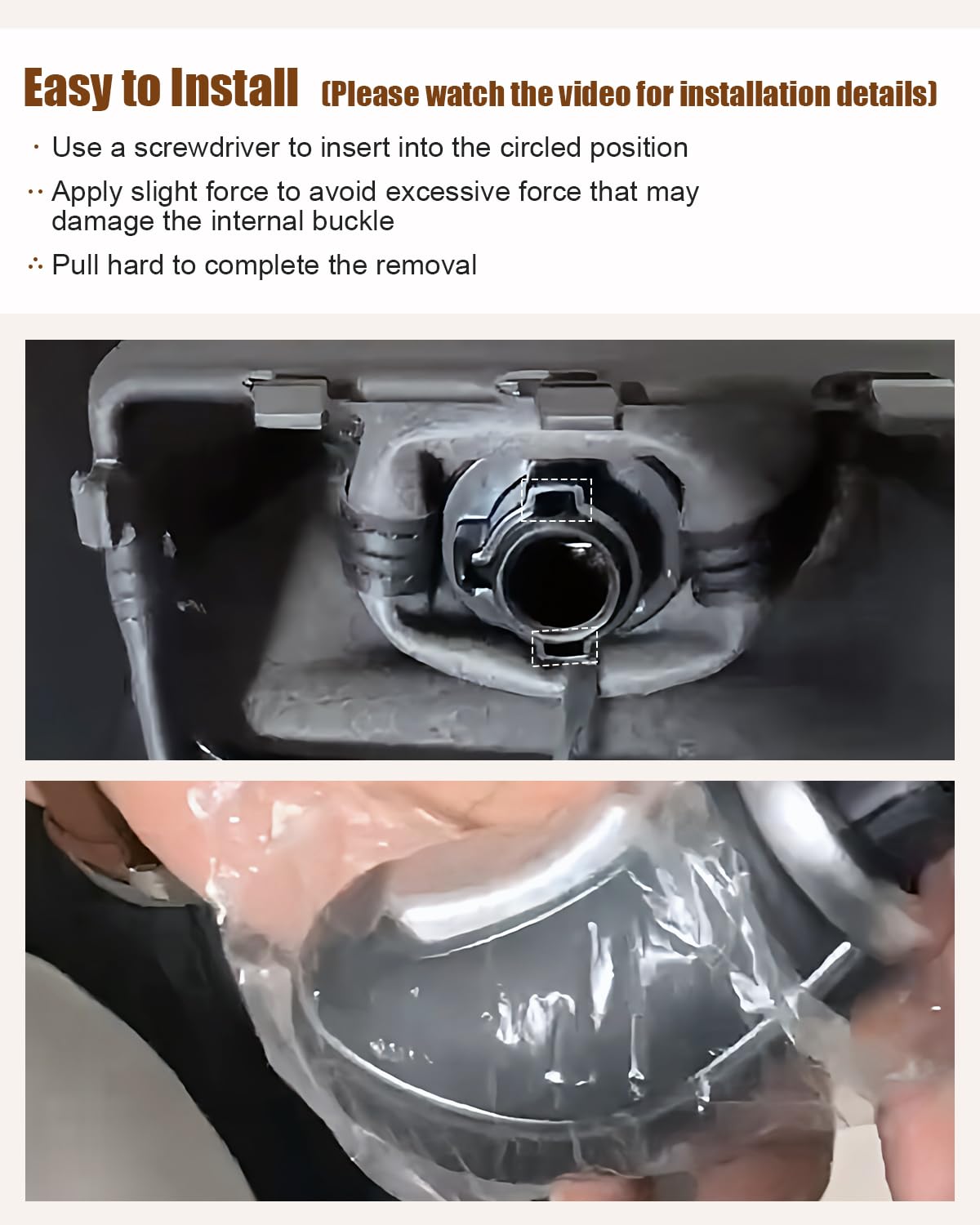 Easy to Install (Please watch the video for installation details)

· Use a screwdriver to insert into the circled position

·· Apply slight force to avoid excessive force that may damage the internal buckle

∴ Pull hard to complete the removal