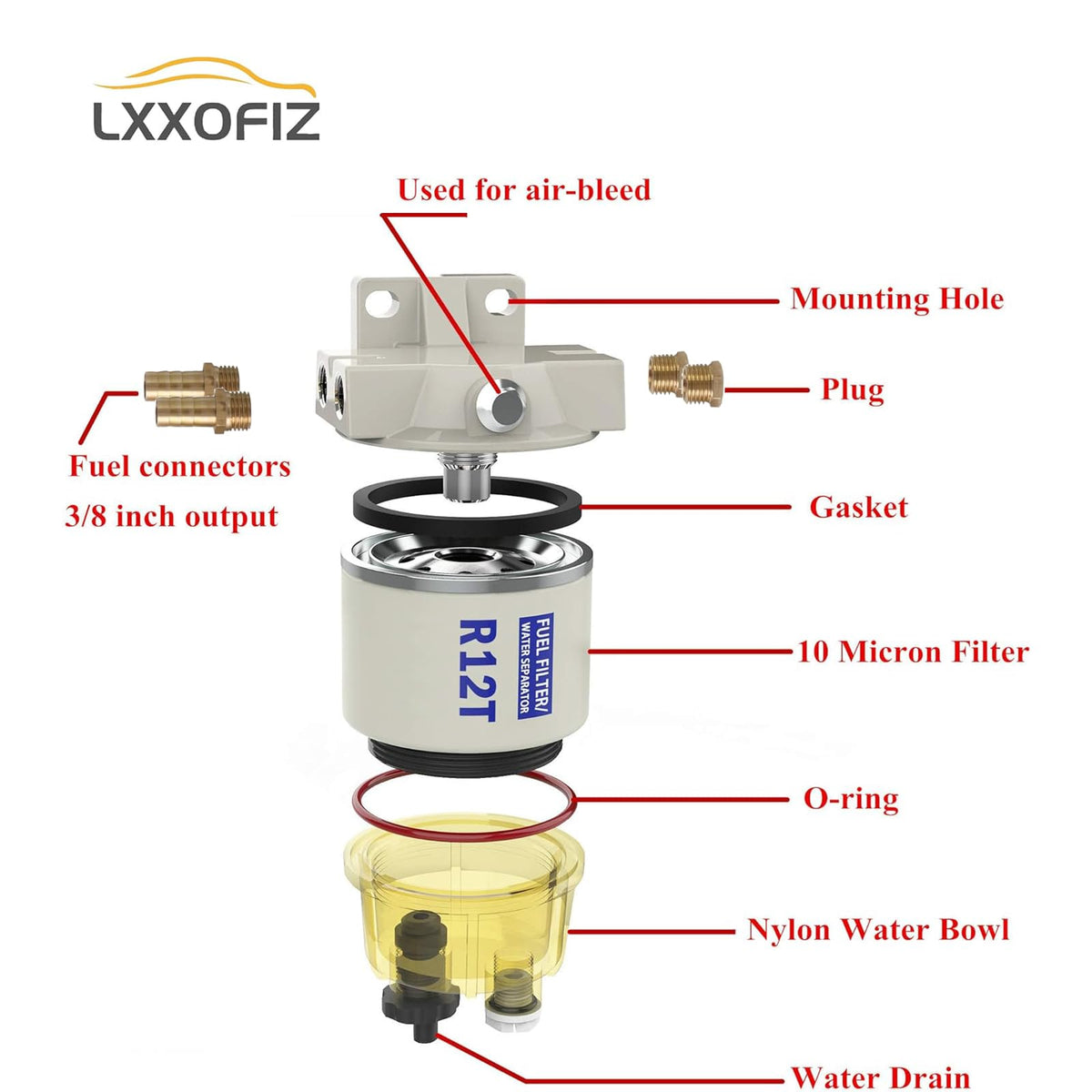 LXXOFIZ

Used for air-bleed

Mounting Hole

Plug

Fuel connectors
3/8 inch output

Gasket

FUEL FILTER/
WATER SEPARATOR
R12T

10 Micron Filter

O-ring

Nylon Water Bowl

Water Drain