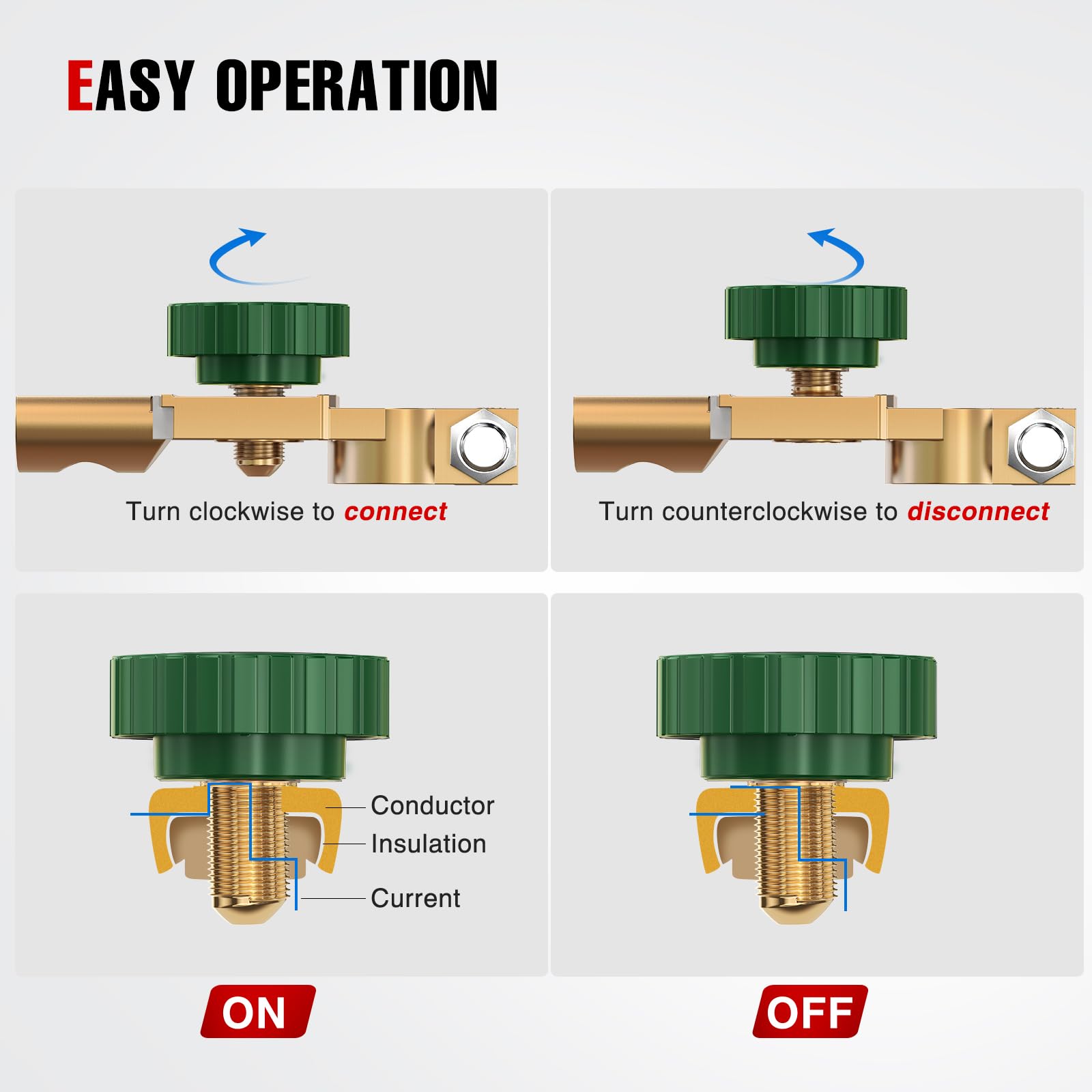 EASY OPERATION

Turn clockwise to connect

Turn counterclockwise to disconnect

Conductor
Insulation
Current

ON

OFF