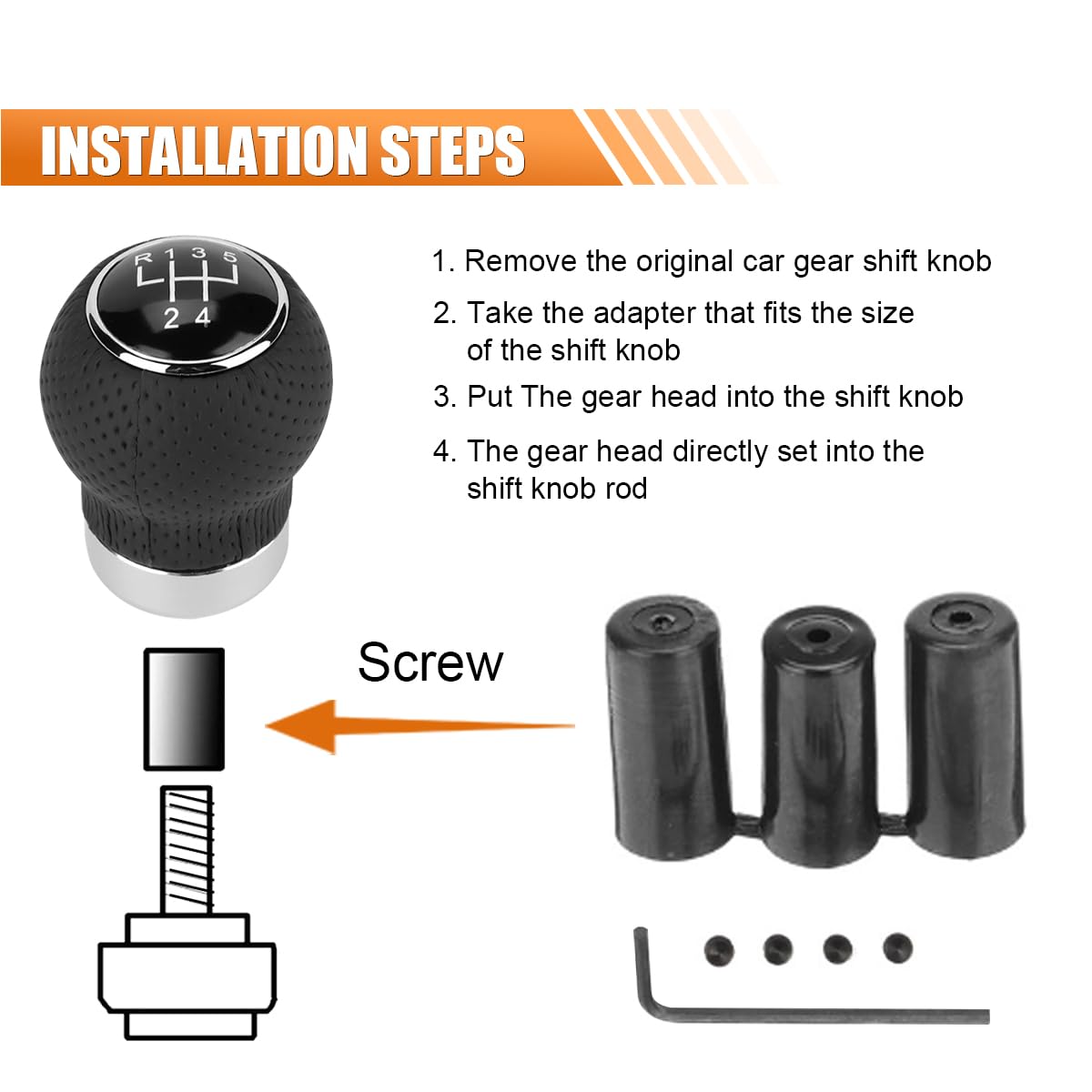 INSTALLATION STEPS

R 1 3 5
2 4

1. Remove the original car gear shift knob

2. Take the adapter that fits the size of the shift knob

3. Put The gear head into the shift knob

4. The gear head directly set into the shift knob rod

Screw