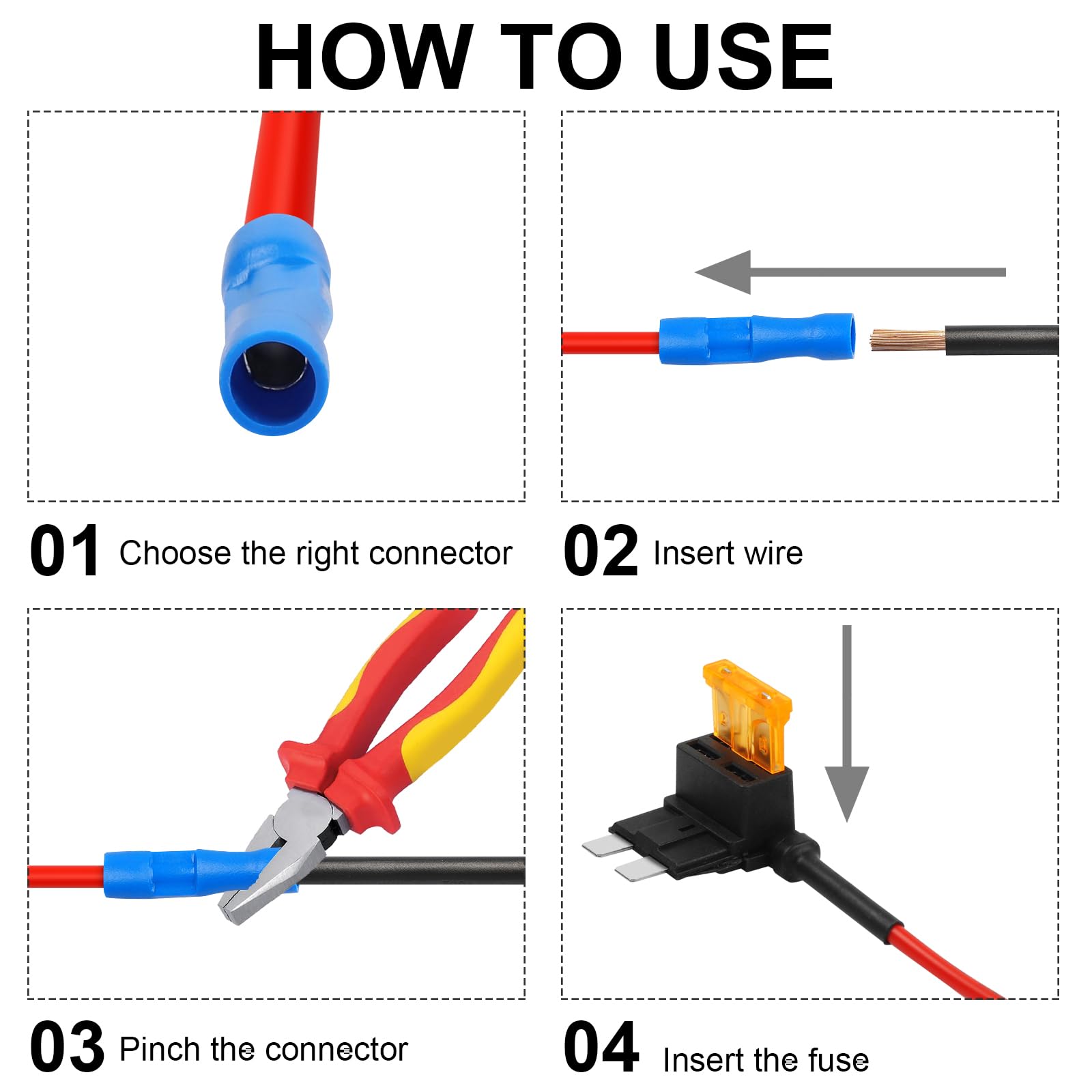 HOW TO USE

01 Choose the right connector

02 Insert wire

03 Pinch the connector

04 Insert the fuse