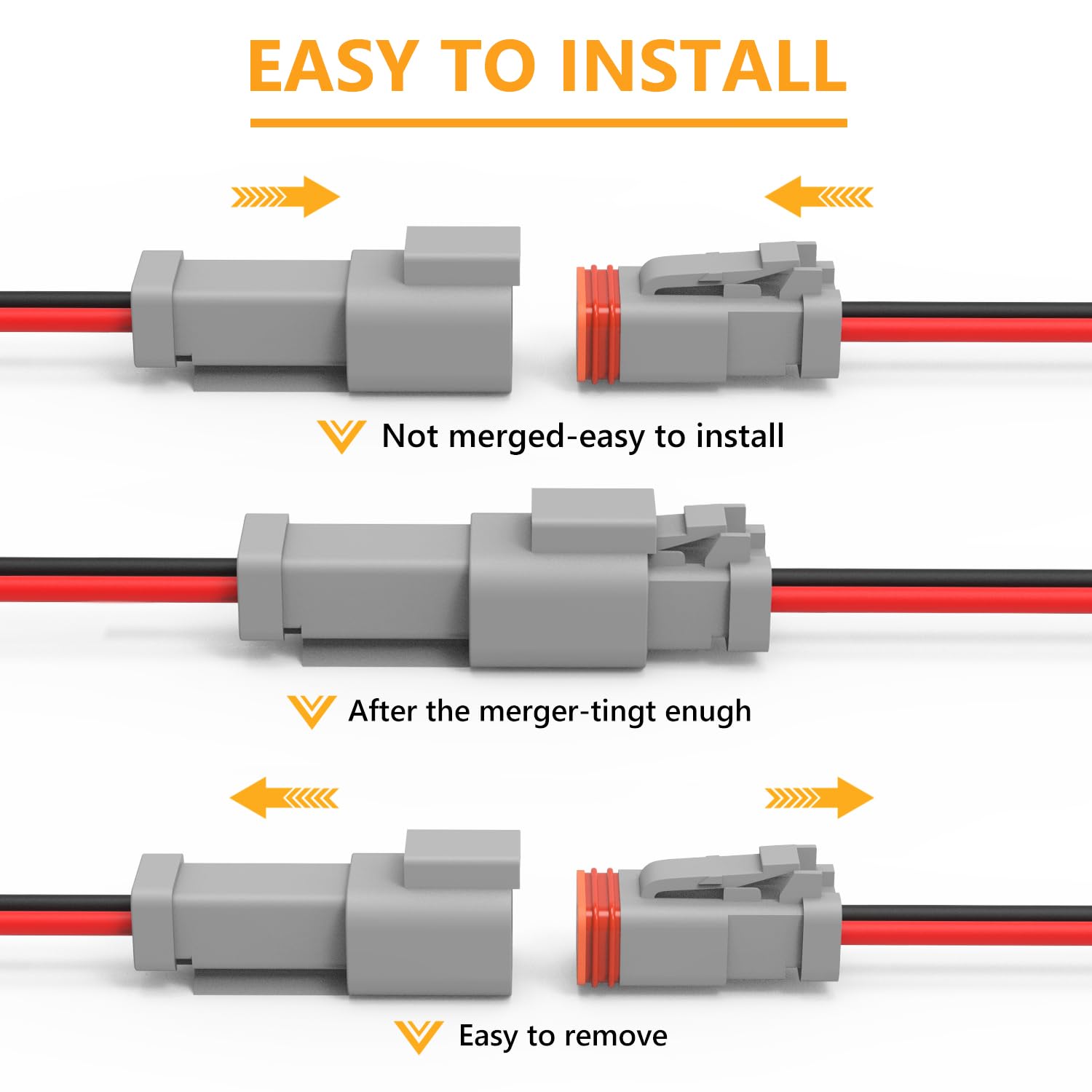 EASY TO INSTALL

Not merged-easy to install

After the merger-tingt enugh

Easy to remove