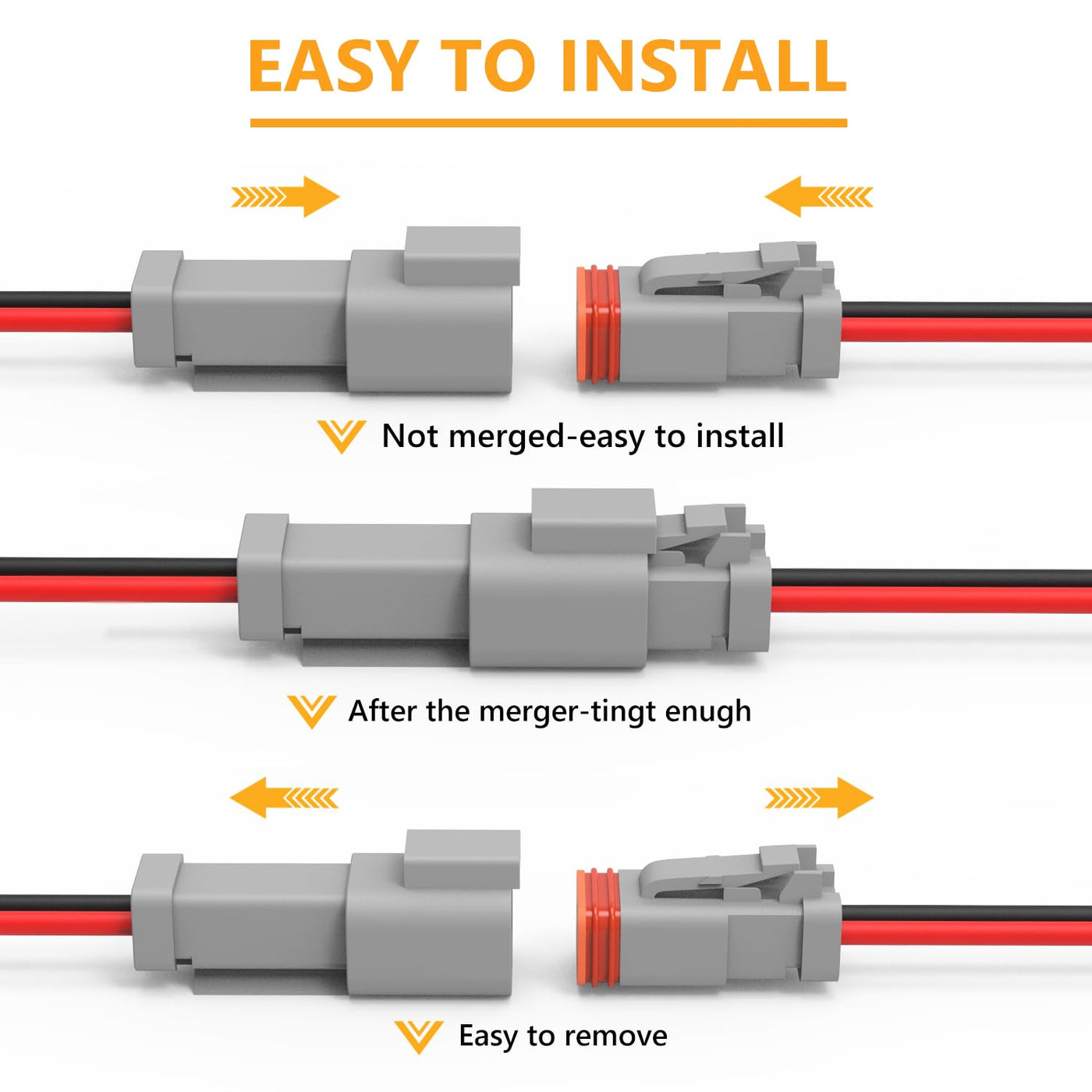 EASY TO INSTALL

Not merged-easy to install

After the merger-tingt enugh

Easy to remove