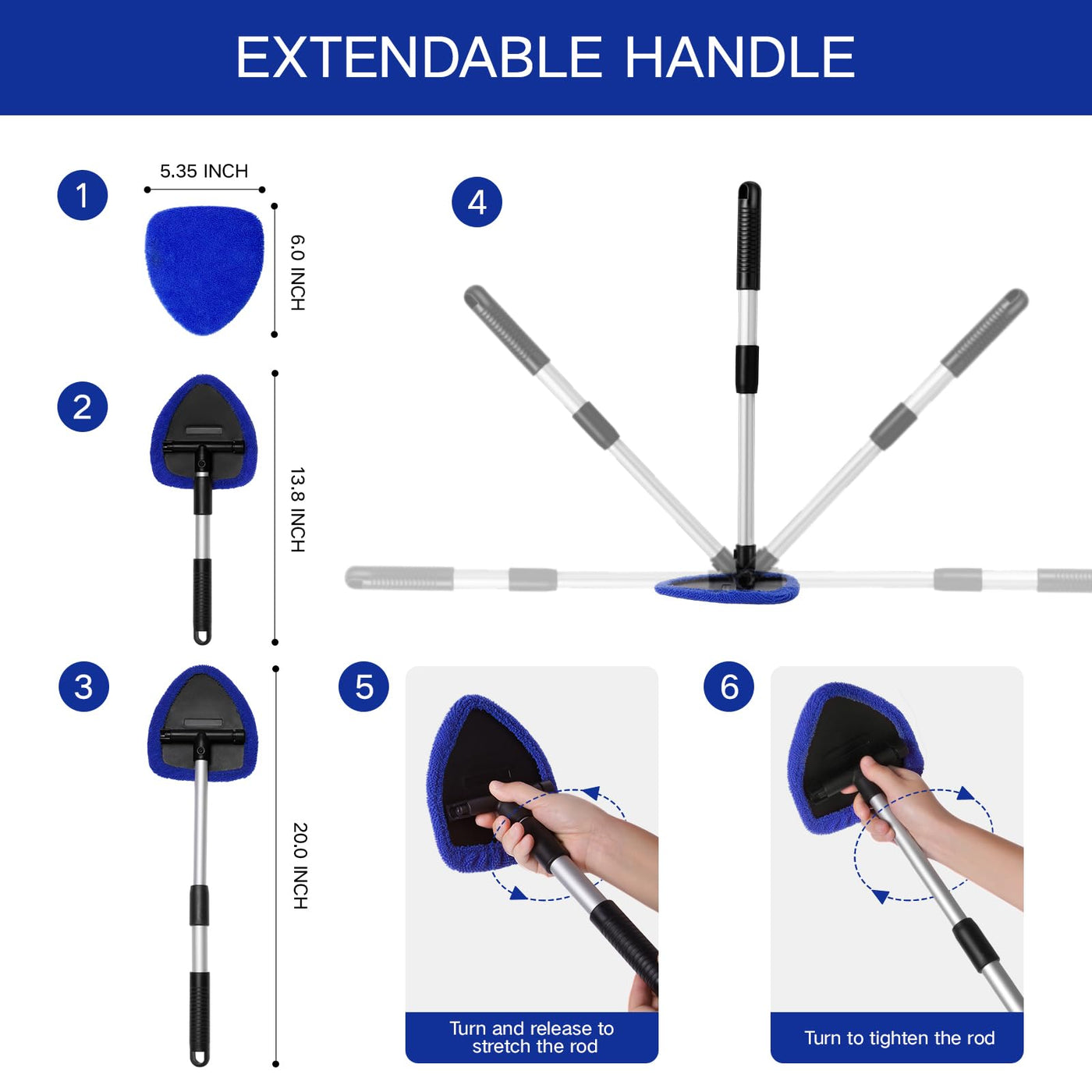 EXTENDABLE HANDLE

1

5.35 INCH

6.0 INCH

2

13.8 INCH

3

20.0 INCH

4

5

Turn and release to stretch the rod

6

Turn to tighten the rod