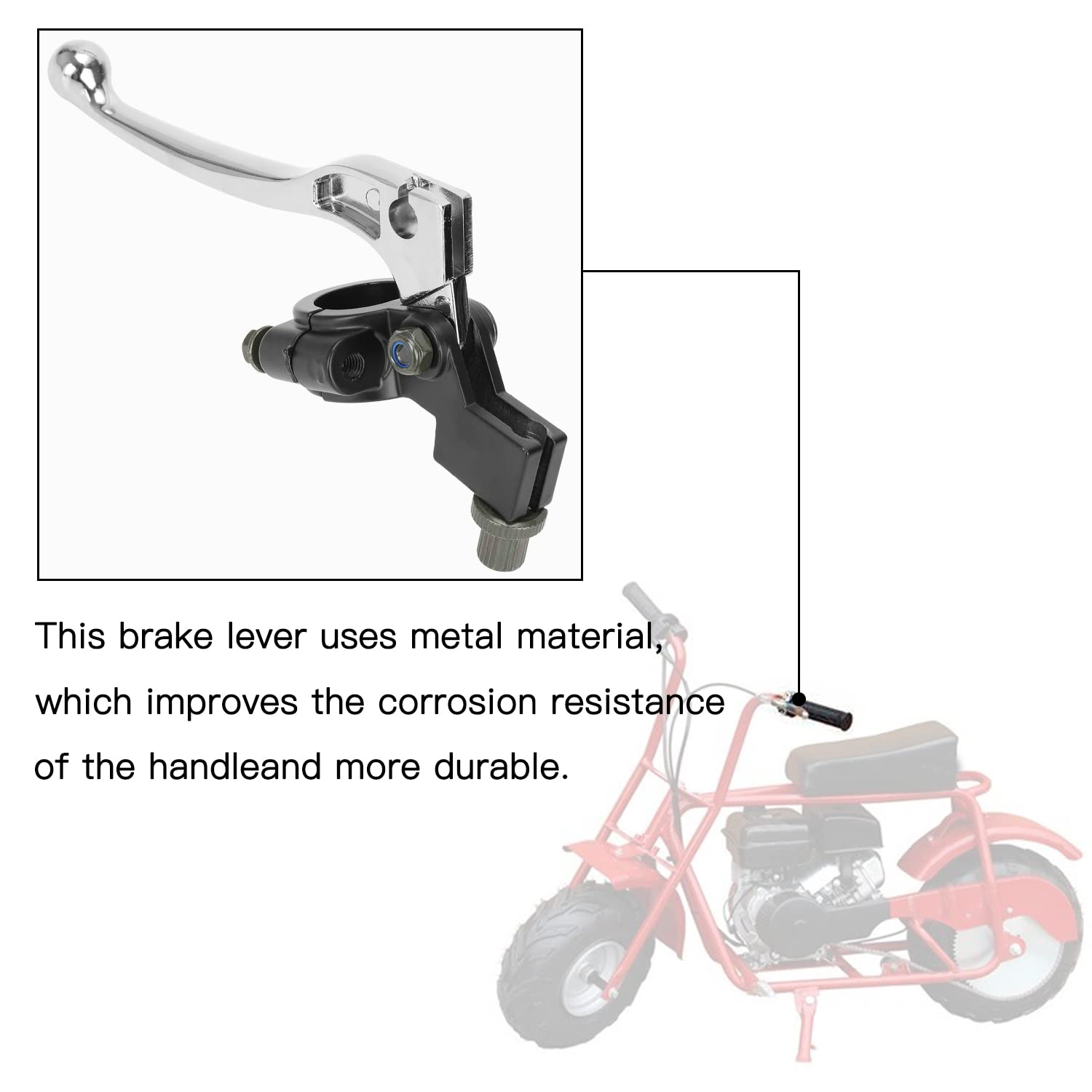 This brake lever uses metal material, which improves the corrosion resistance of the handleand more durable.