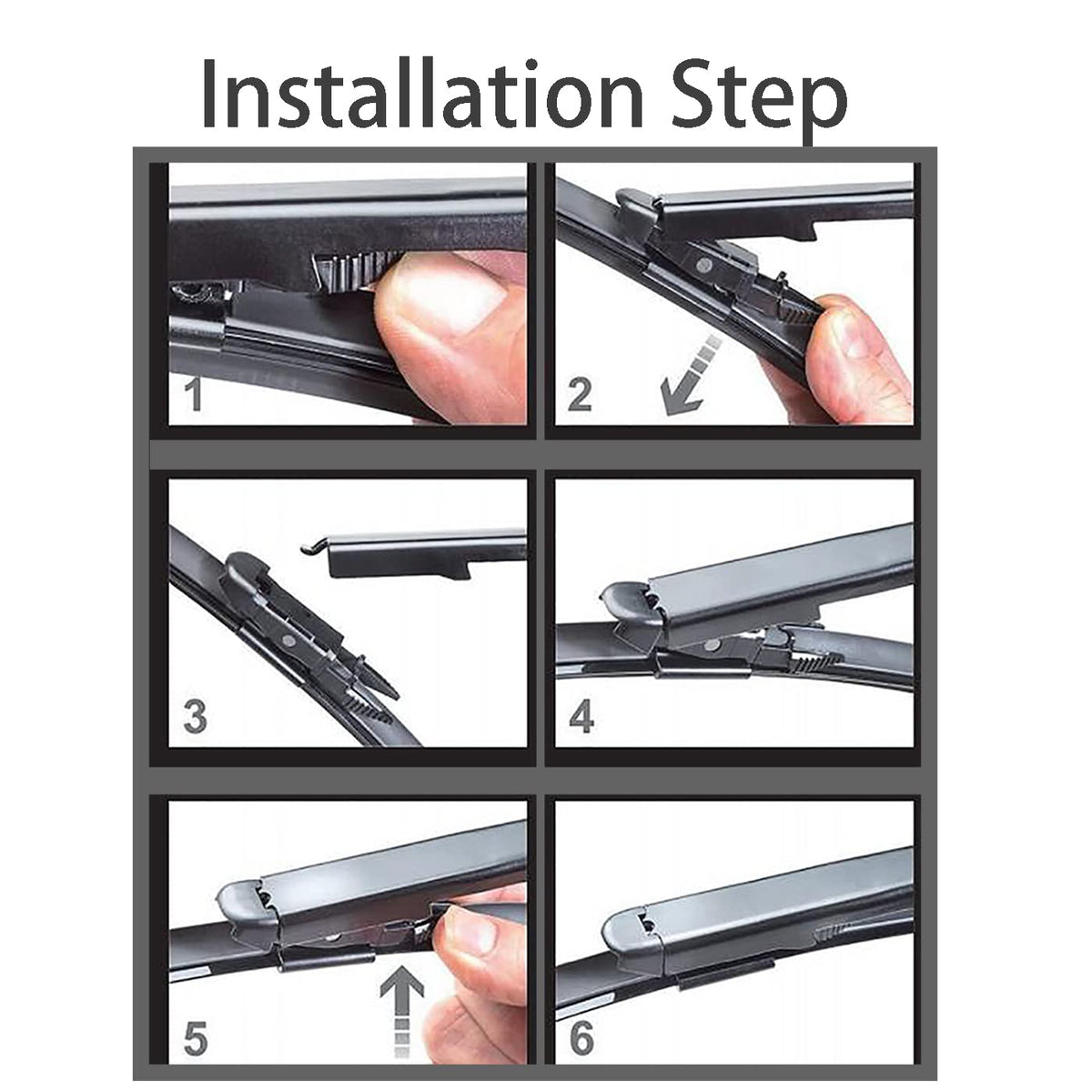 Installation Step

1

2

3

4

5

6