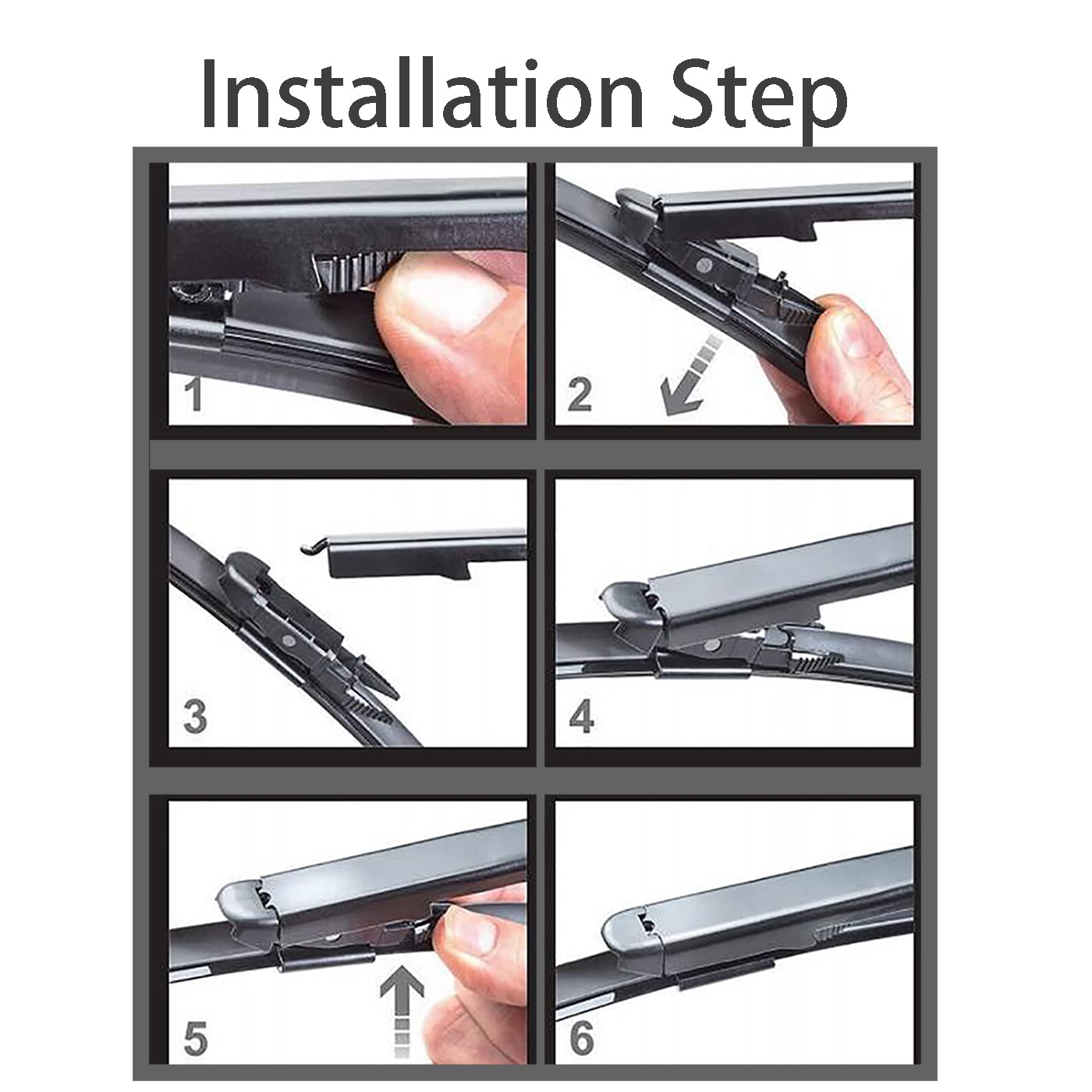 Installation Step

1

2

3

4

5

6