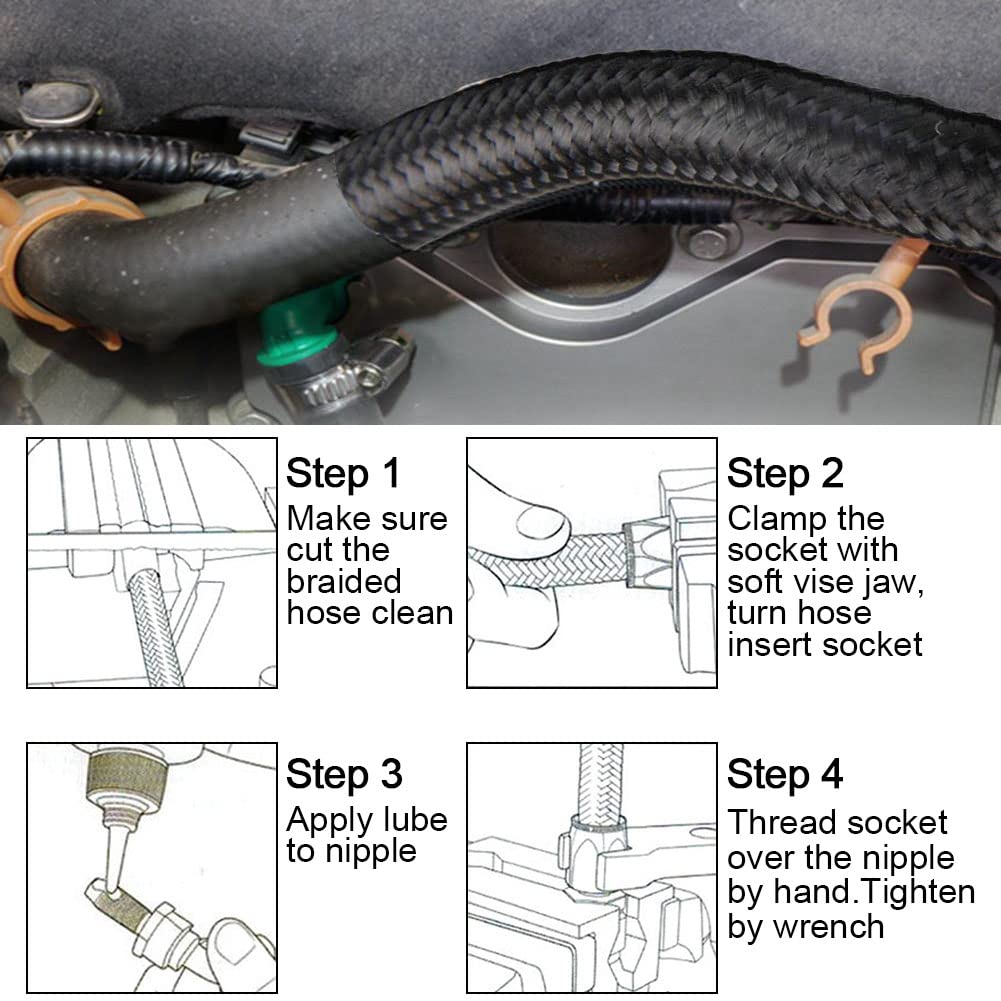 Step 1
Make sure cut the braided hose clean

Step 2
Clamp the socket with soft vise jaw, turn hose insert socket

Step 3
Apply lube to nipple

Step 4
Thread socket over the nipple by hand.Tighten by wrench