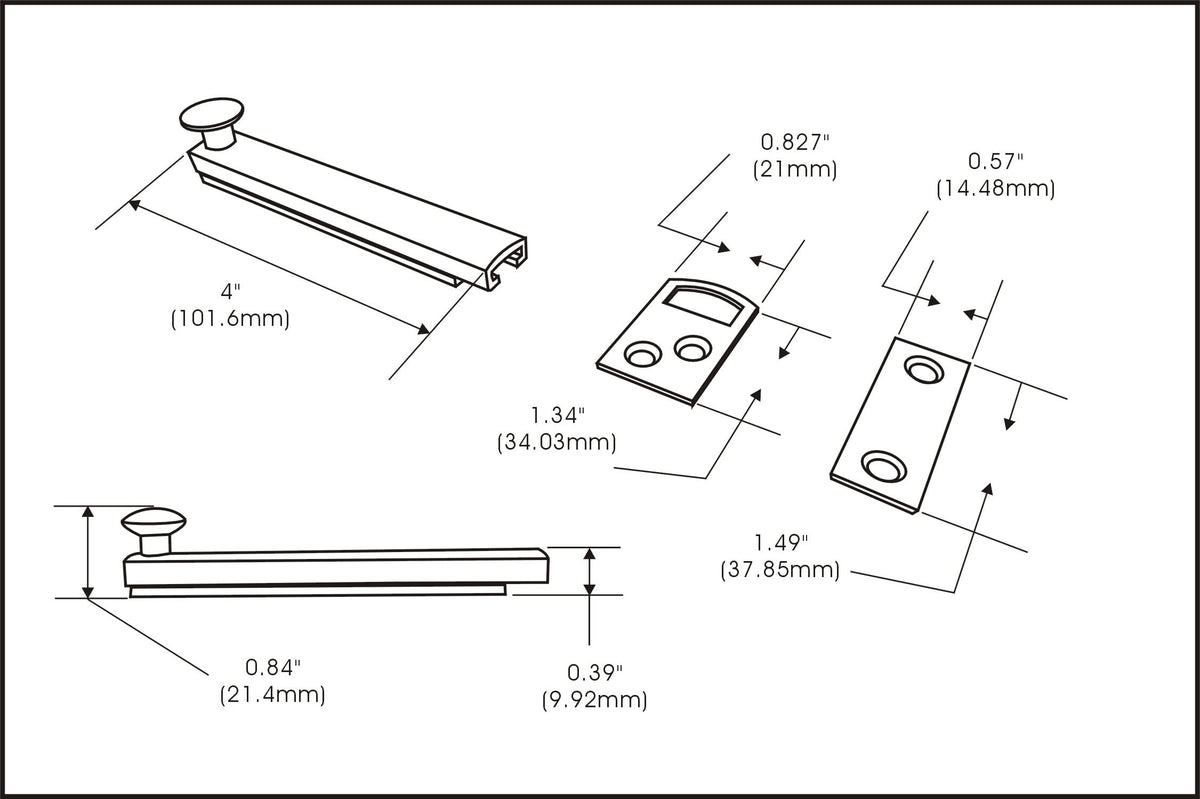 4"
(101.6mm)

0.827"
(21mm)

0.57"
(14.48mm)

1.34"
(34.03mm)

1.49"
(37.85mm)

0.84"
(21.4mm)

0.39"
(9.92mm)