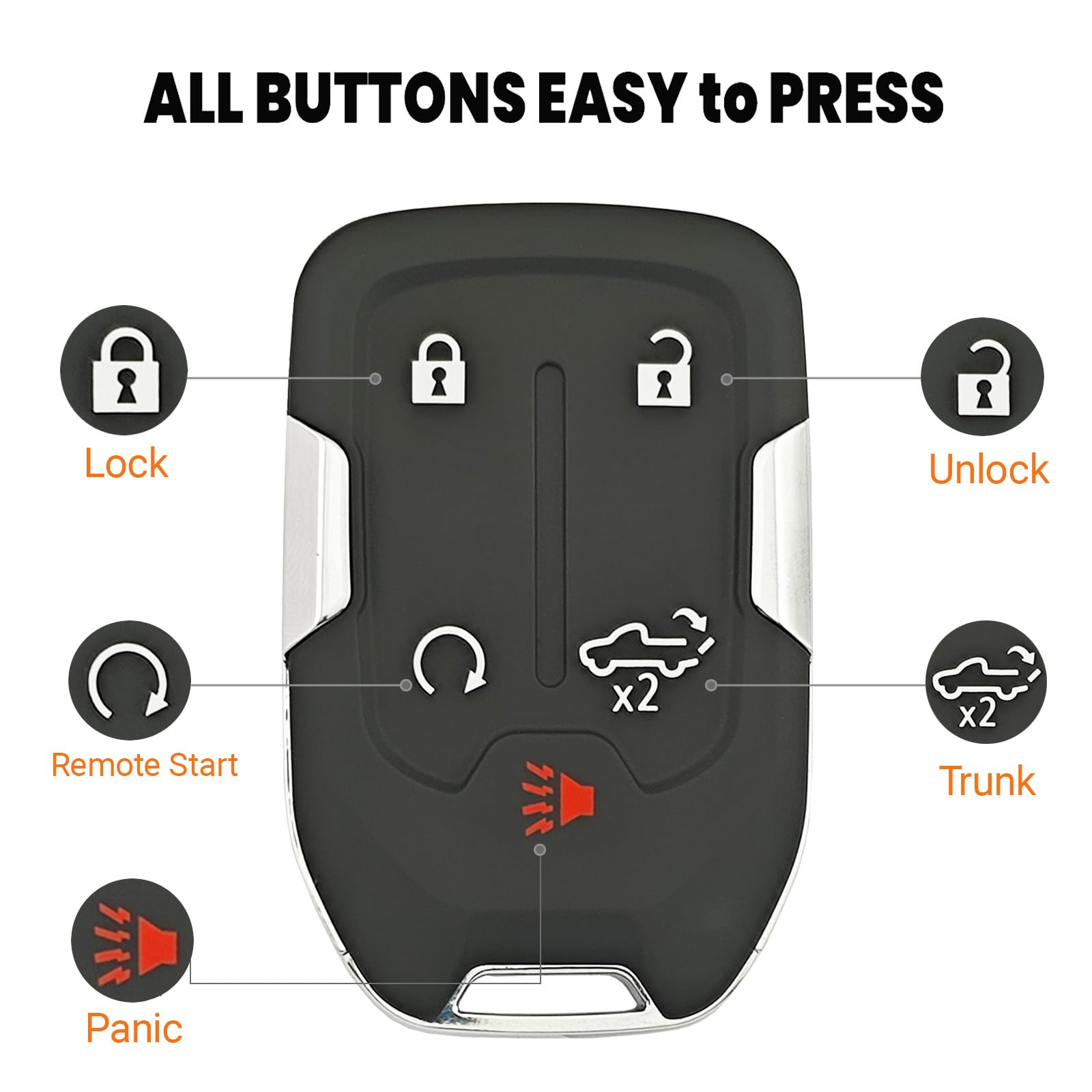 ALL BUTTONS EASY to PRESS

Lock

Unlock

x2

Remote Start

x2

Trunk

Panic