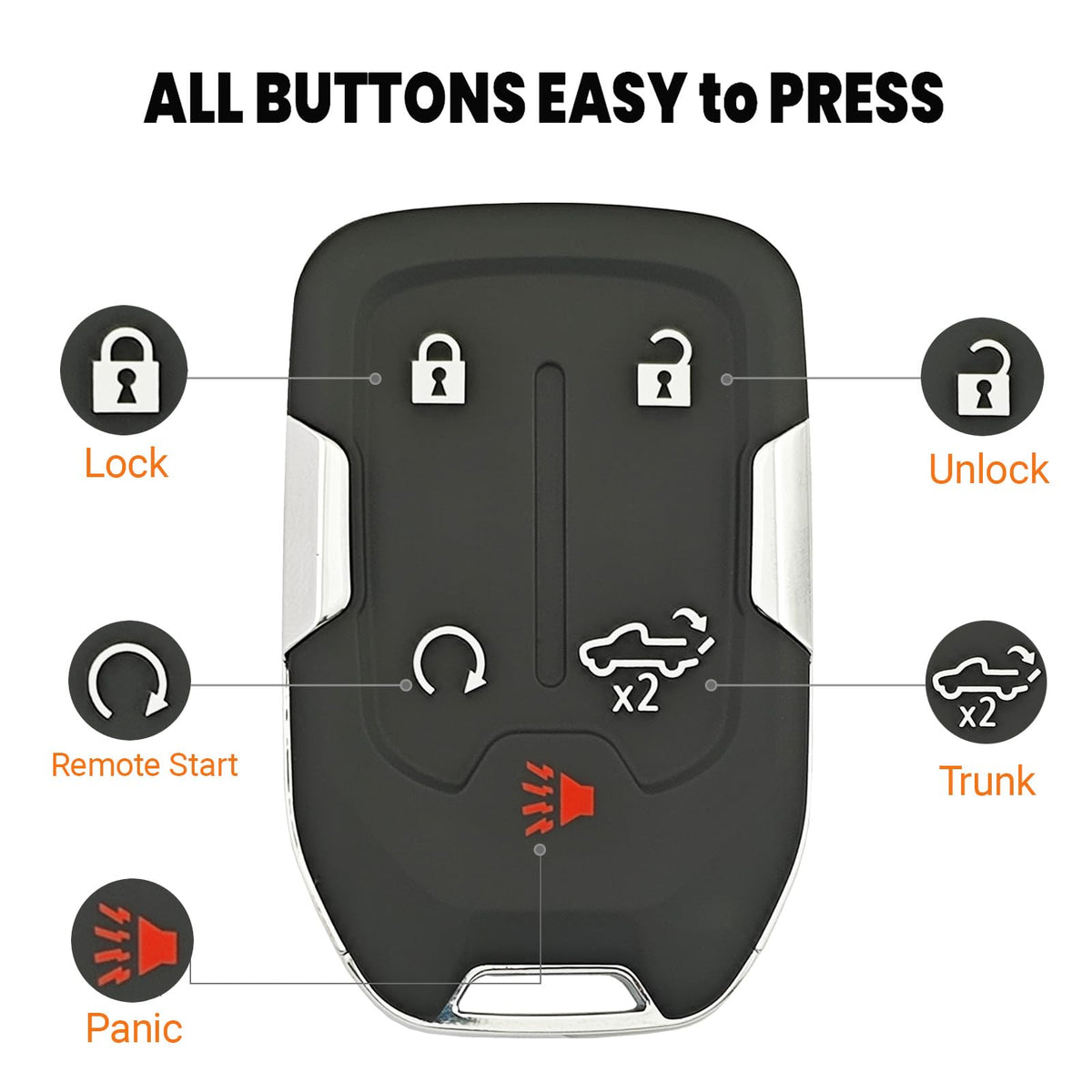 ALL BUTTONS EASY to PRESS

Lock

Unlock

x2

Remote Start

x2

Trunk

Panic