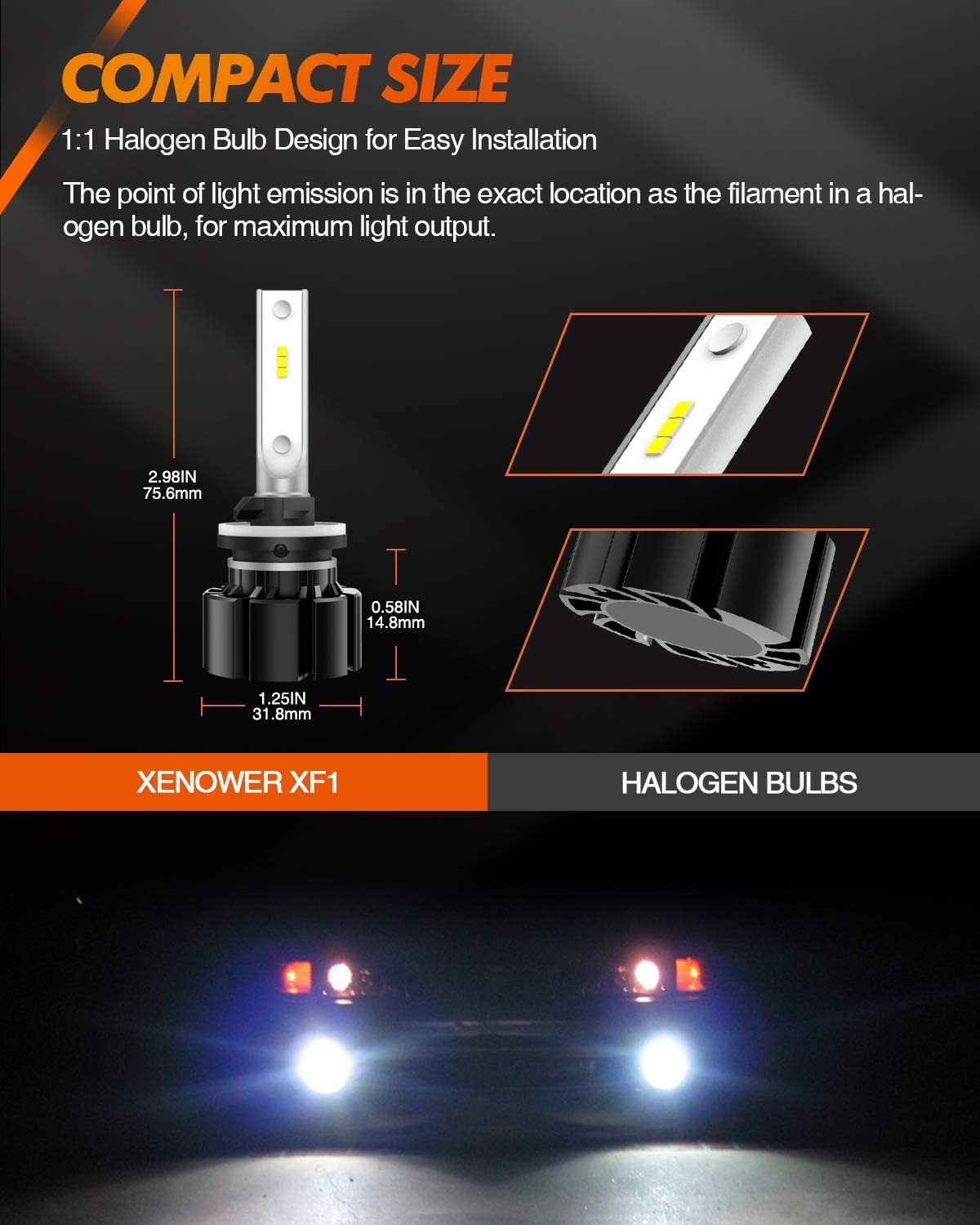 COMPACT SIZE

1:1 Halogen Bulb Design for Easy Installation

The point of light emission is in the exact location as the filament in a halogen bulb, for maximum light output.

2.98IN
75.6mm

0.58IN
14.8mm

1.25IN
31.8mm

XENOWER XF1

HALOGEN BULBS