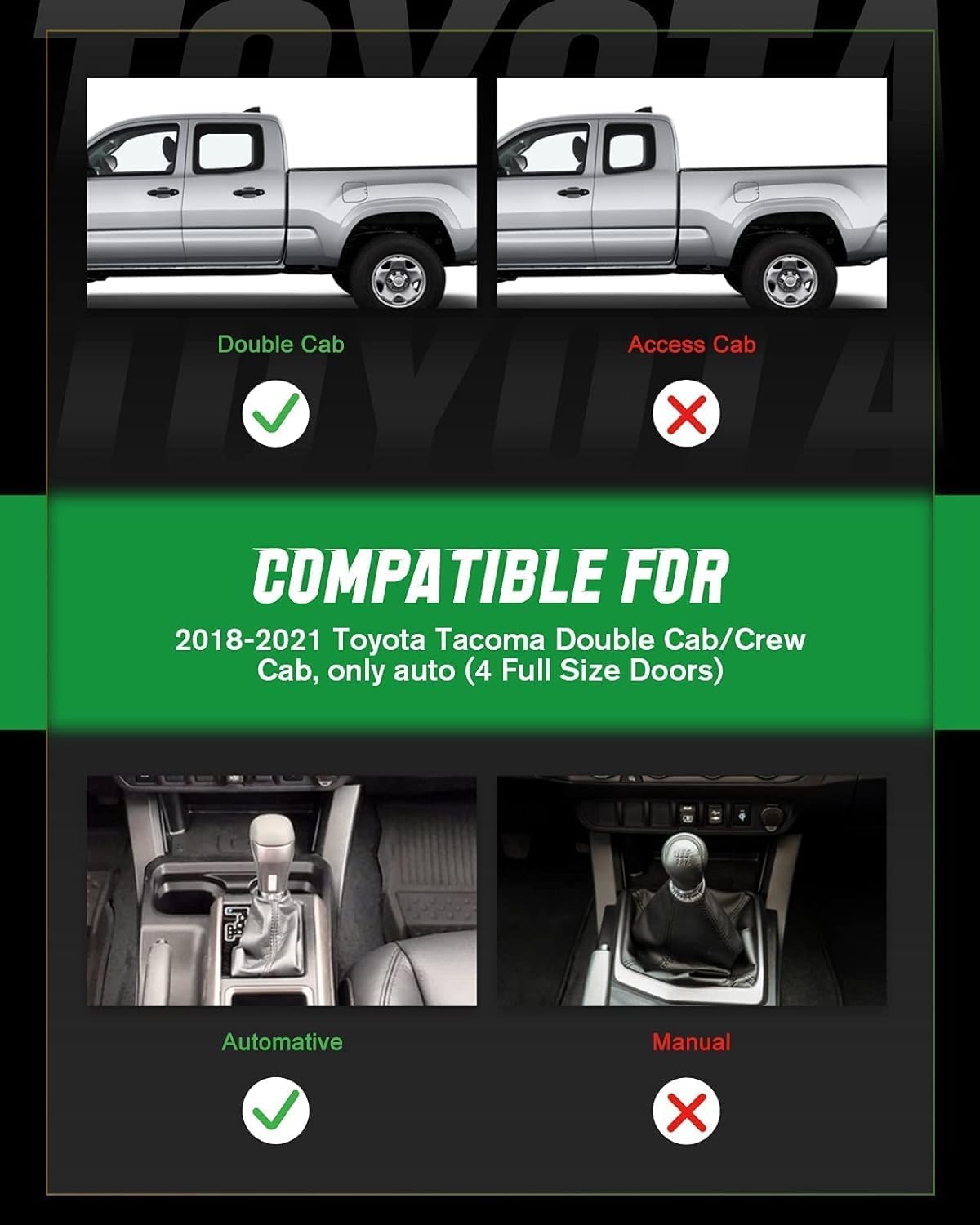 TOYOTA

Double Cab

Access Cab

TOYOTA

COMPATIBLE FOR

2018-2021 Toyota Tacoma Double Cab/Crew Cab, only auto (4 Full Size Doors)

Automative

Manual