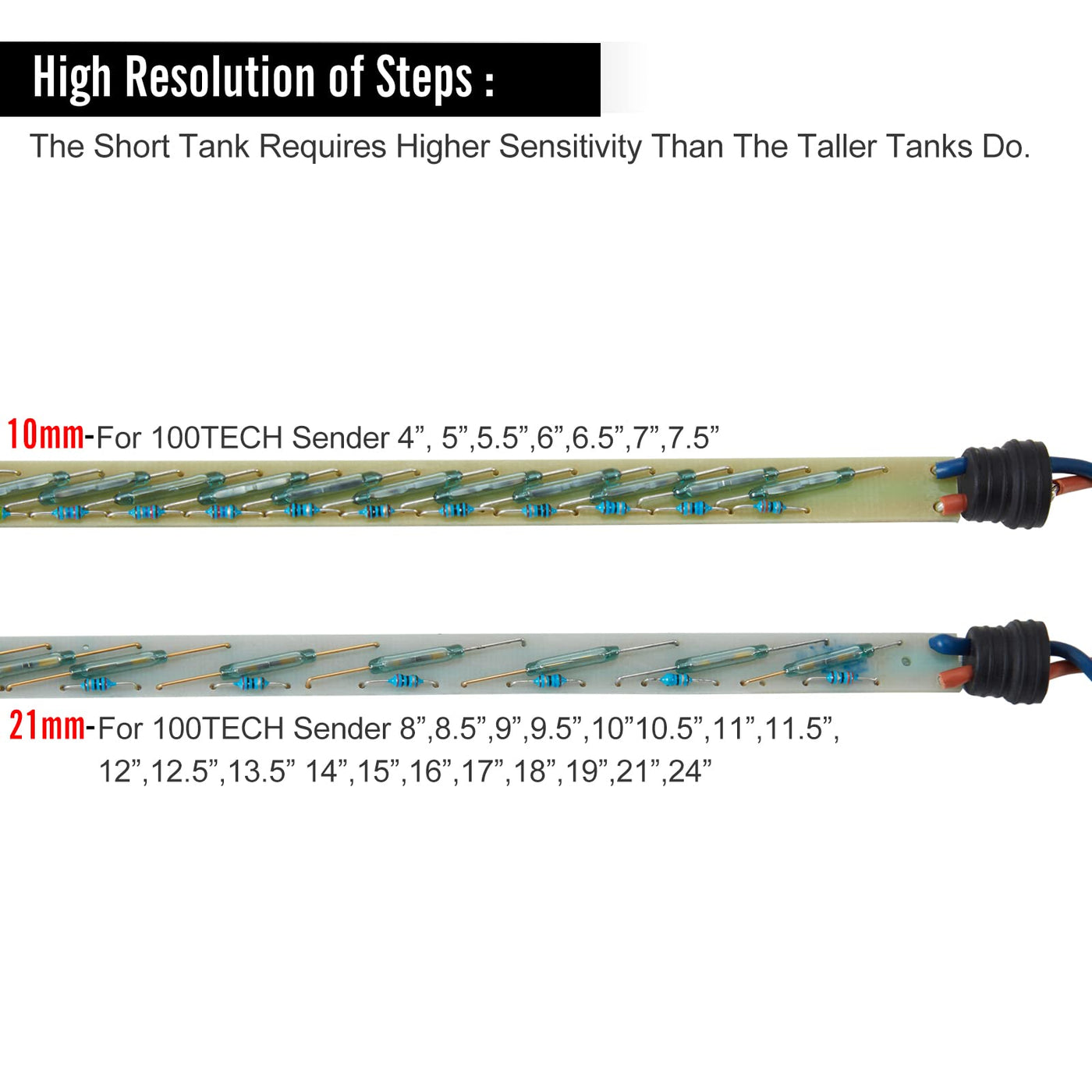 High Resolution of Steps :

The Short Tank Requires Higher Sensitivity Than The Taller Tanks Do.

10mm-For 100TECH Sender 4”, 5”,5.5”,6”,6.5”,7”,7.5”

21mm-For 100TECH Sender 8”,8.5”,9”,9.5”,10”10.5”,11”,11.5”, 12”,12.5”,13.5” 14”,15”,16”,17”,18”,19”,21”,24”