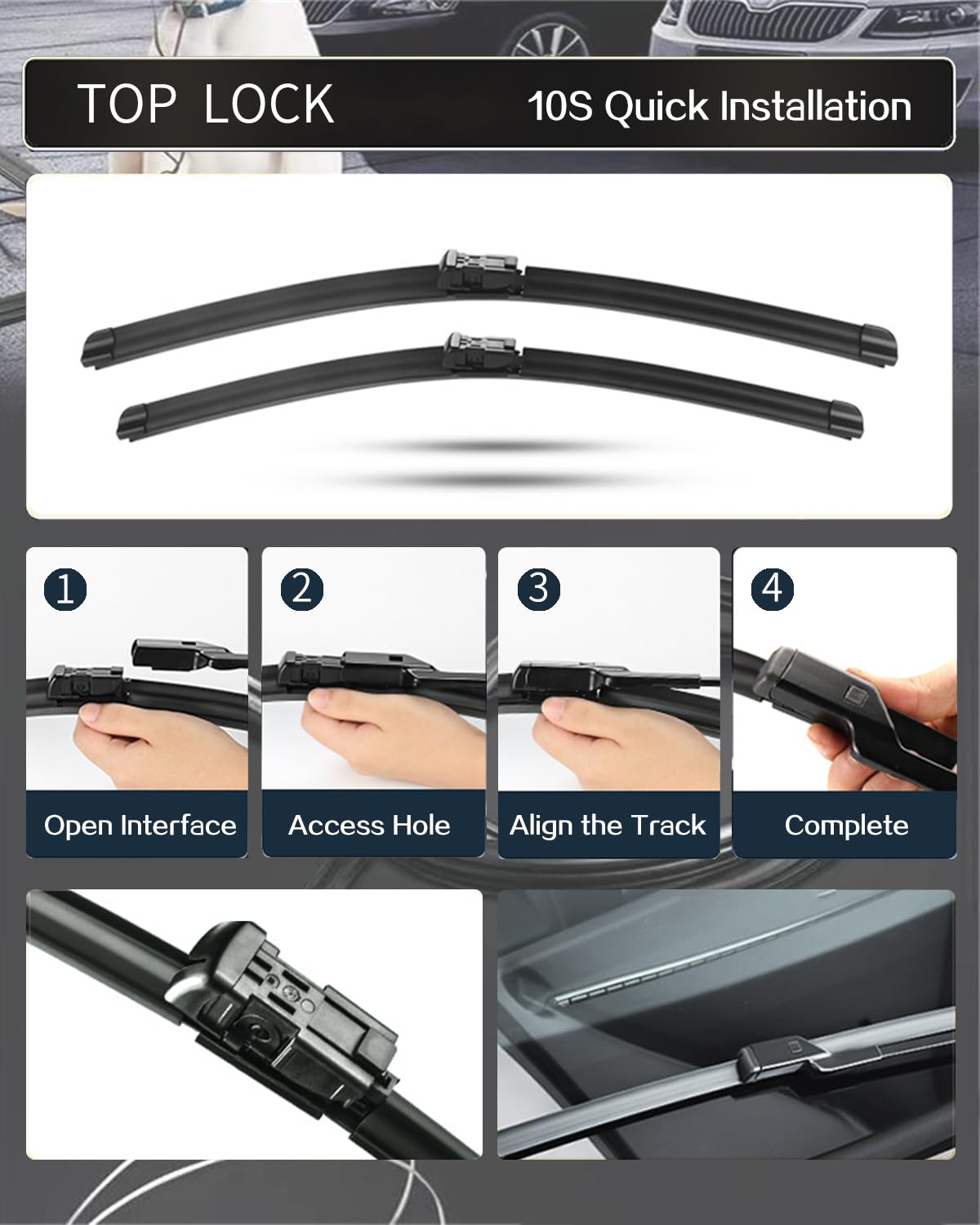 TOP LOCK

10S Quick Installation

1
Open Interface

2
Access Hole

3
Align the Track

4
Complete