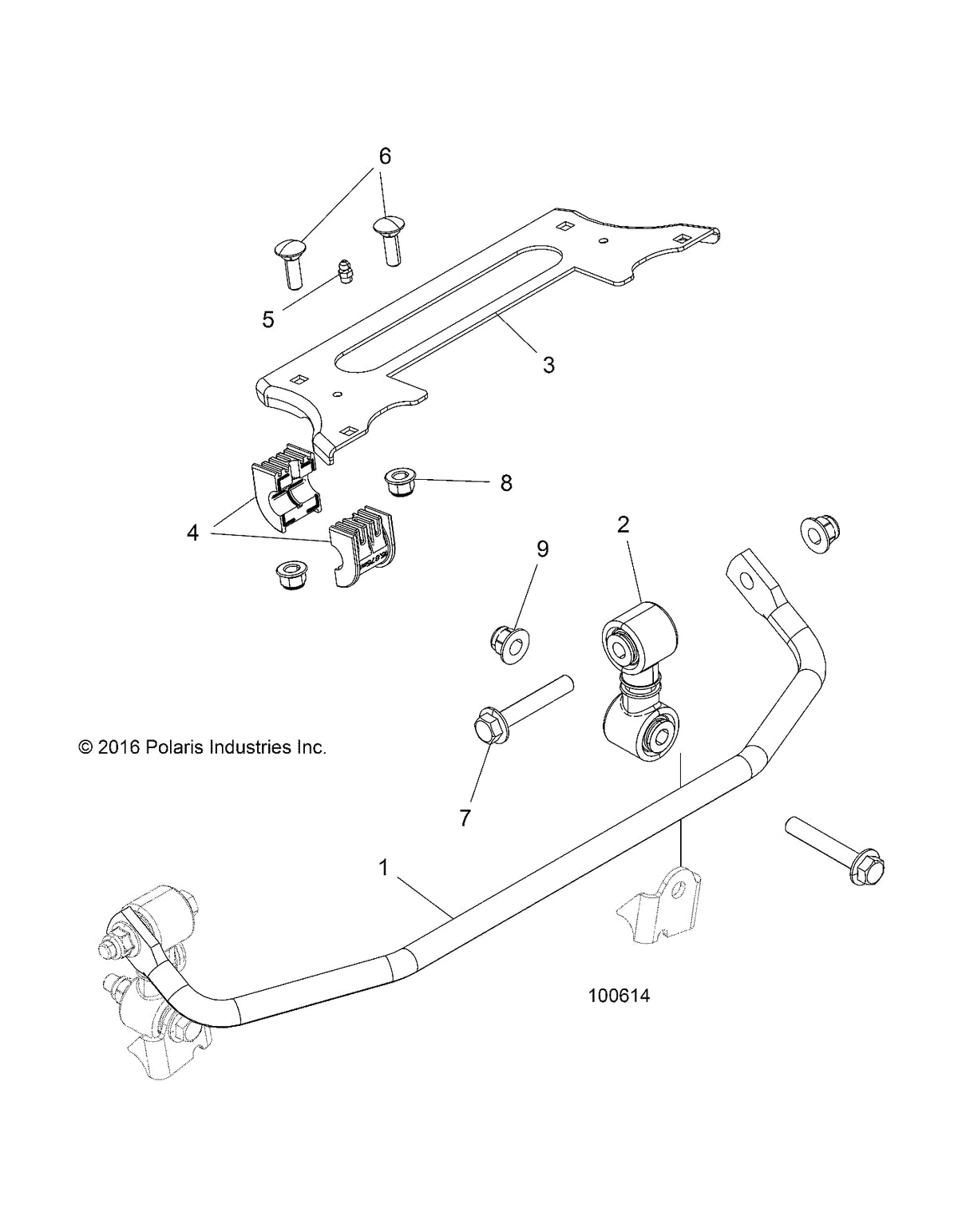 6
5
3
8
4
2
9
© 2016 Polaris Industries Inc.
7
1
100614