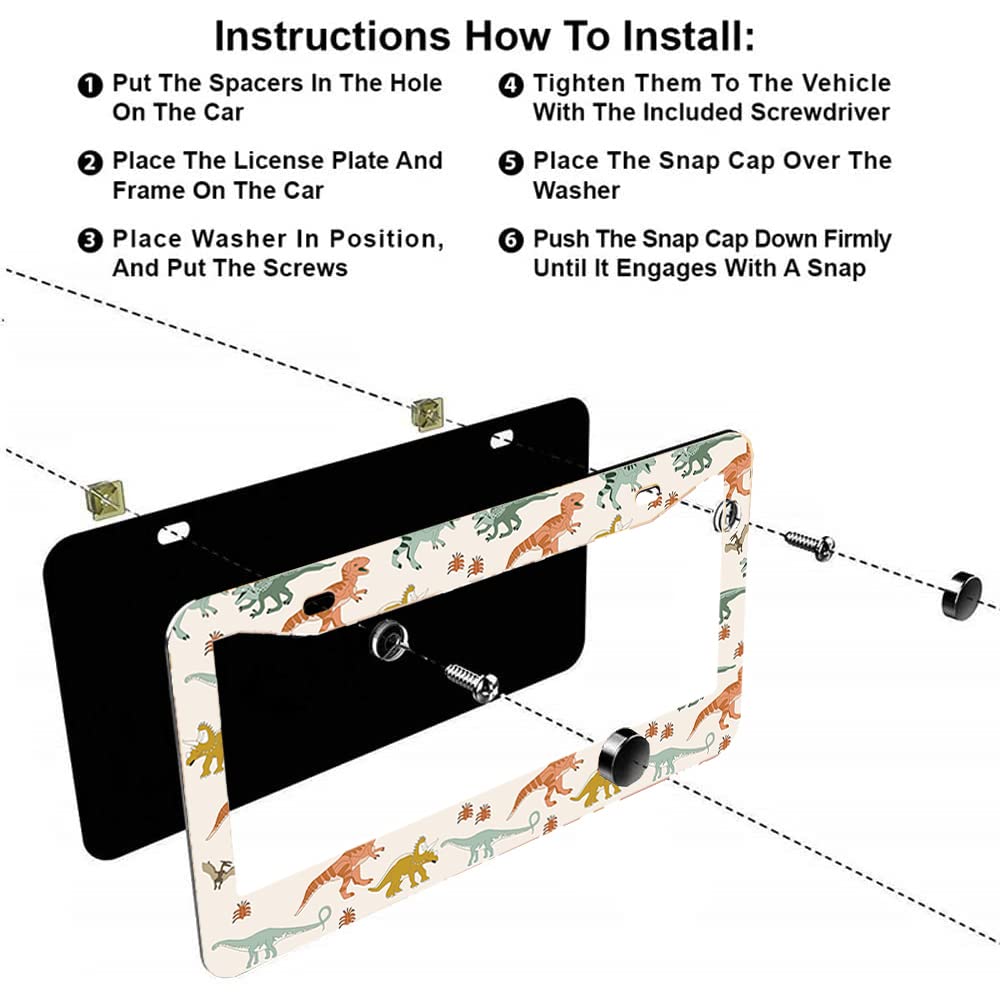 Instructions How To Install:

❶ Put The Spacers In The Hole On The Car

❷ Place The License Plate And Frame On The Car

❸ Place Washer In Position, And Put The Screws

❹ Tighten Them To The Vehicle With The Included Screwdriver

❺ Place The Snap Cap Over The Washer

❻ Push The Snap Cap Down Firmly Until It Engages With A Snap