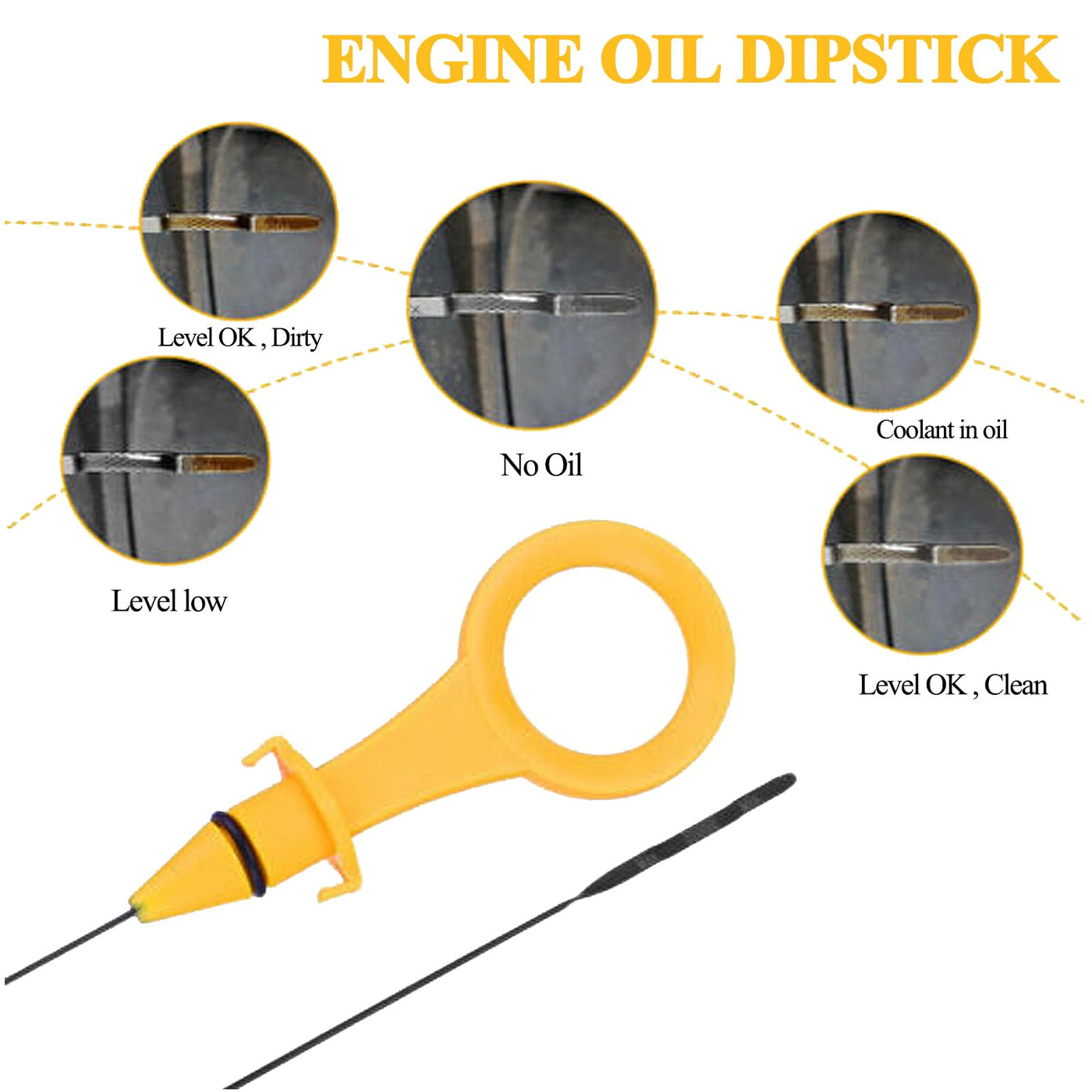 ENGINE OIL DIPSTICK

Level OK , Dirty

Level low

No Oil

Coolant in oil

Level OK , Clean