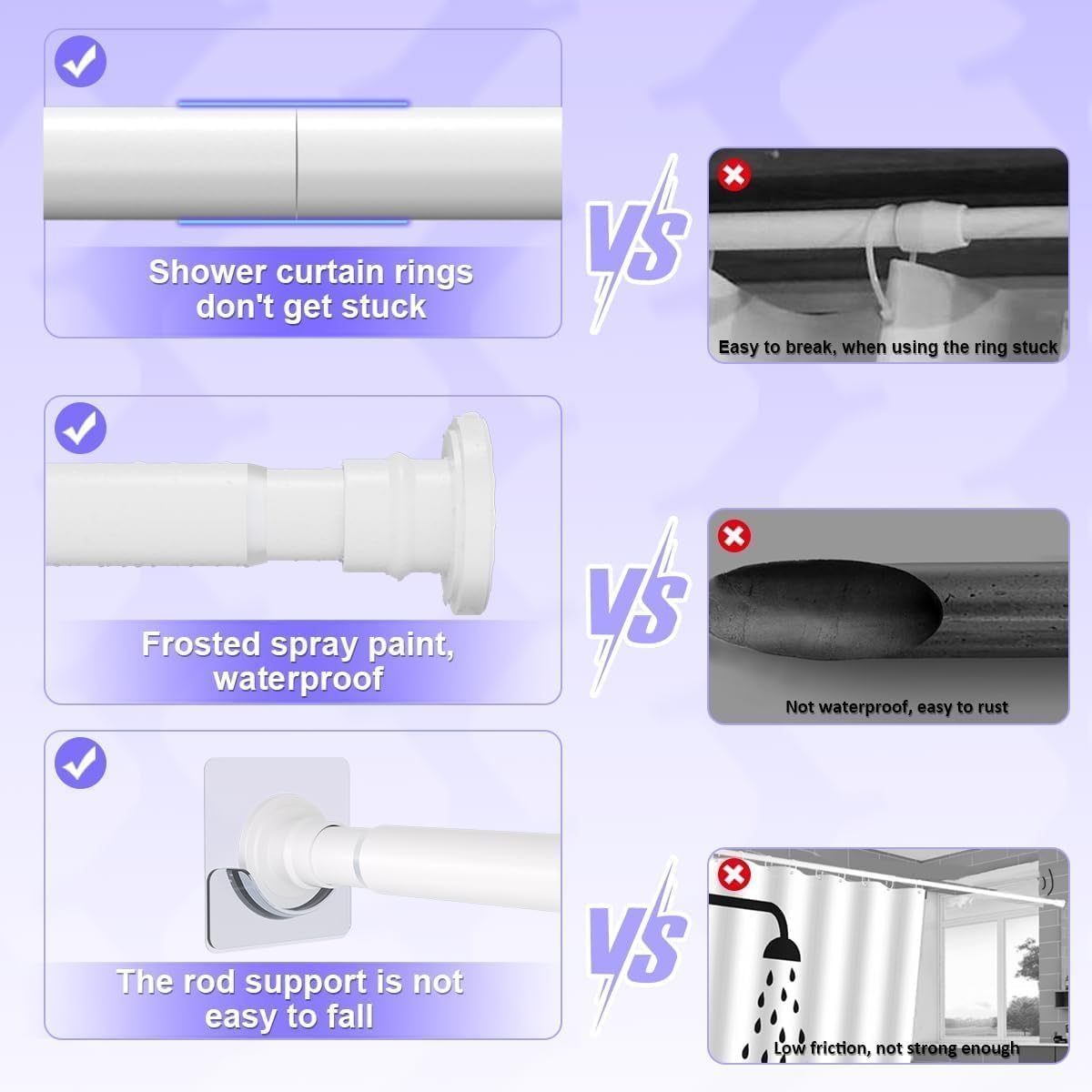 Shower curtain rings don't get stuck

VS

Easy to break, when using the ring stuck

Frosted spray paint, waterproof

VS

Not waterproof, easy to rust

The rod support is not easy to fall

VS

Low friction, not strong enough