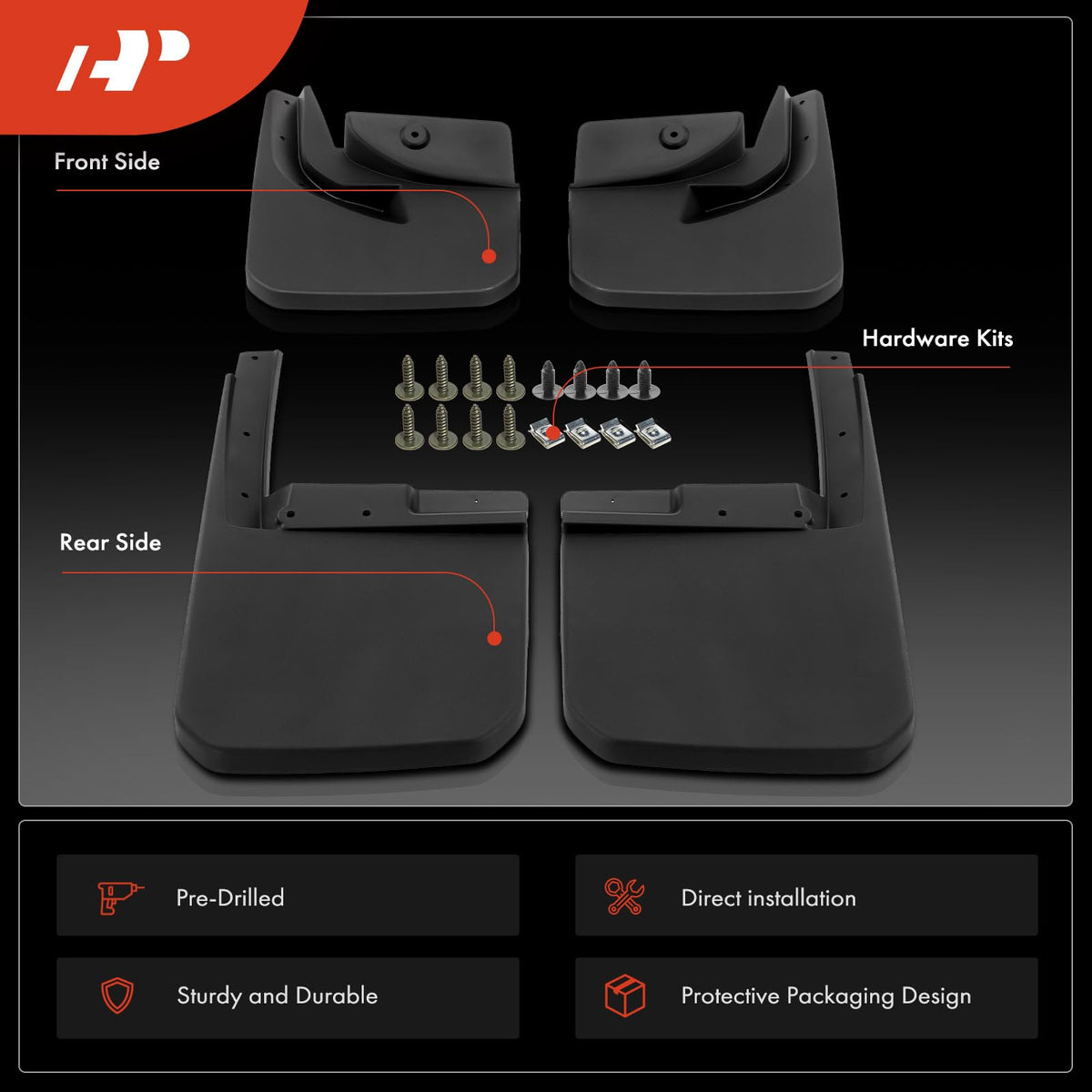 AP

Front Side

Hardware Kits

Rear Side

Pre-Drilled

Direct installation

Sturdy and Durable

Protective Packaging Design