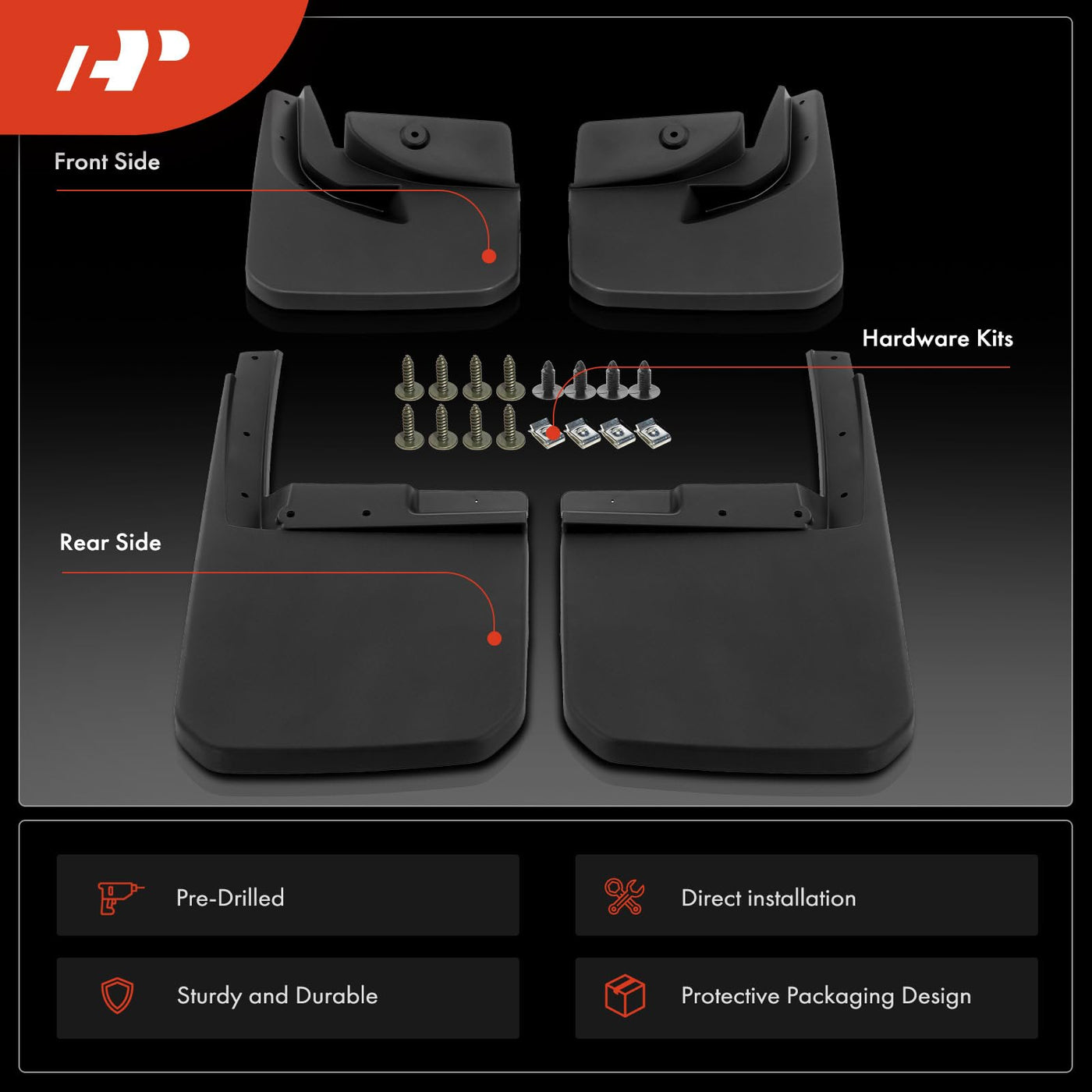 AP

Front Side

Hardware Kits

Rear Side

Pre-Drilled

Direct installation

Sturdy and Durable

Protective Packaging Design