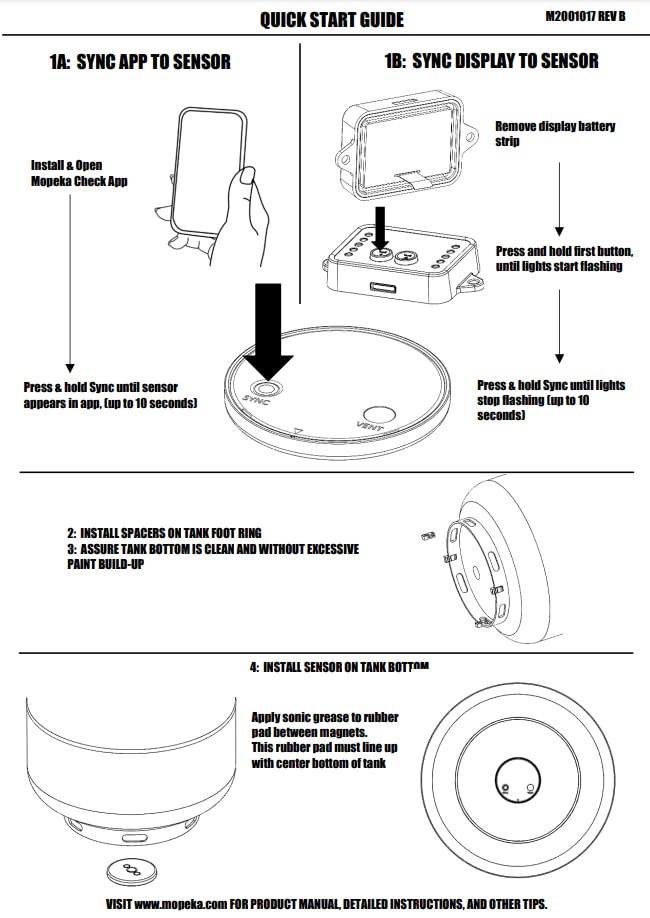 QUICK START GUIDE

M2001017 REV B

1A: SYNC APP TO SENSOR

Install & Open Mopeka Check App

Press & hold Sync until sensor appears in app, (up to 10 seconds)

SYNC

VENT

1B: SYNC DISPLAY TO SENSOR

Remove display battery strip

Press and hold first button, until lights start flashing

Press & hold Sync until lights stop flashing (up to 10 seconds)

2: INSTALL SPACERS ON TANK FOOT RING
3: ASSURE TANK BOTTOM IS CLEAN AND WITHOUT EXCESSIVE PAINT BUILD-UP

4: INSTALL SENSOR ON TANK BOTTOM

Apply sonic grease to rubber pad between magnets.
This rubber pad must line up with center bottom of tank

VISIT www.mopeka.com FOR PRODUCT MANUAL, DETAILED INSTRUCTIONS, AND OTHER TIPS.