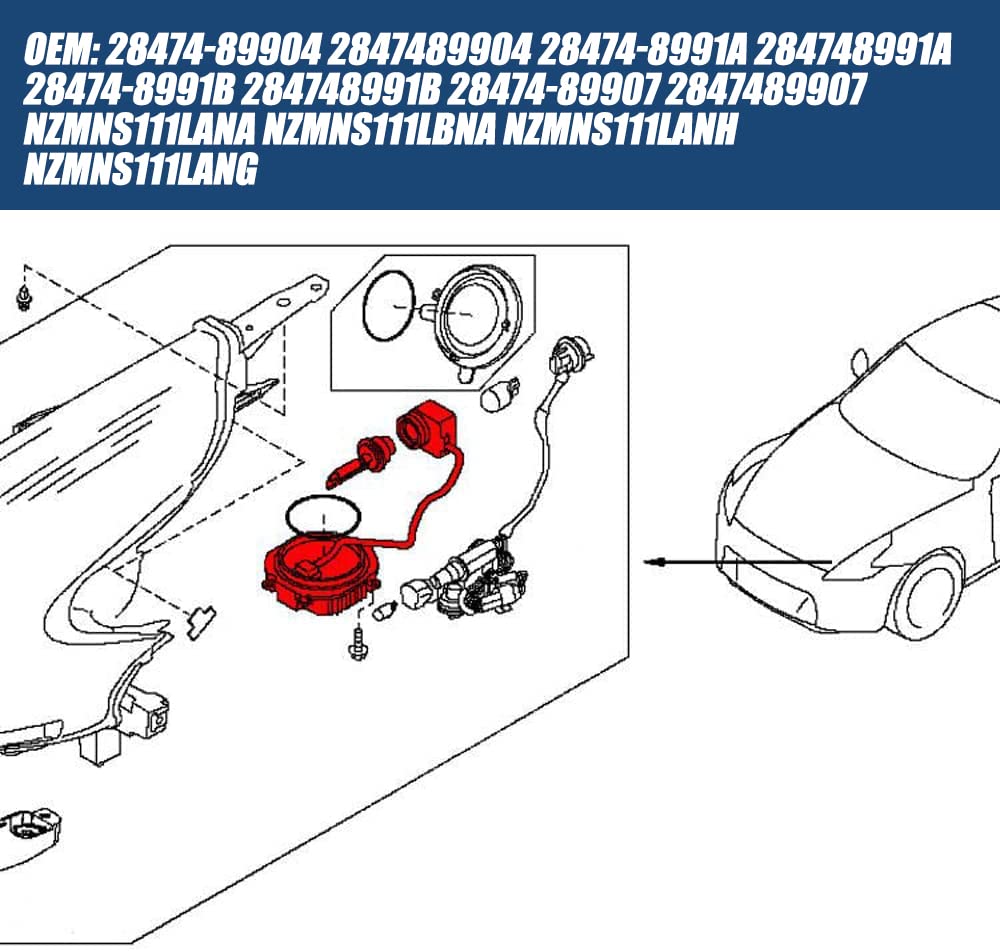 OEM: 28474-89904 2847489904 28474-8991A 284748991A 28474-8991B 284748991B 28474-89907 2847489907 NZMNS111LANA NZMNS111LBNA NZMNS111LANH NZMNS111LANG