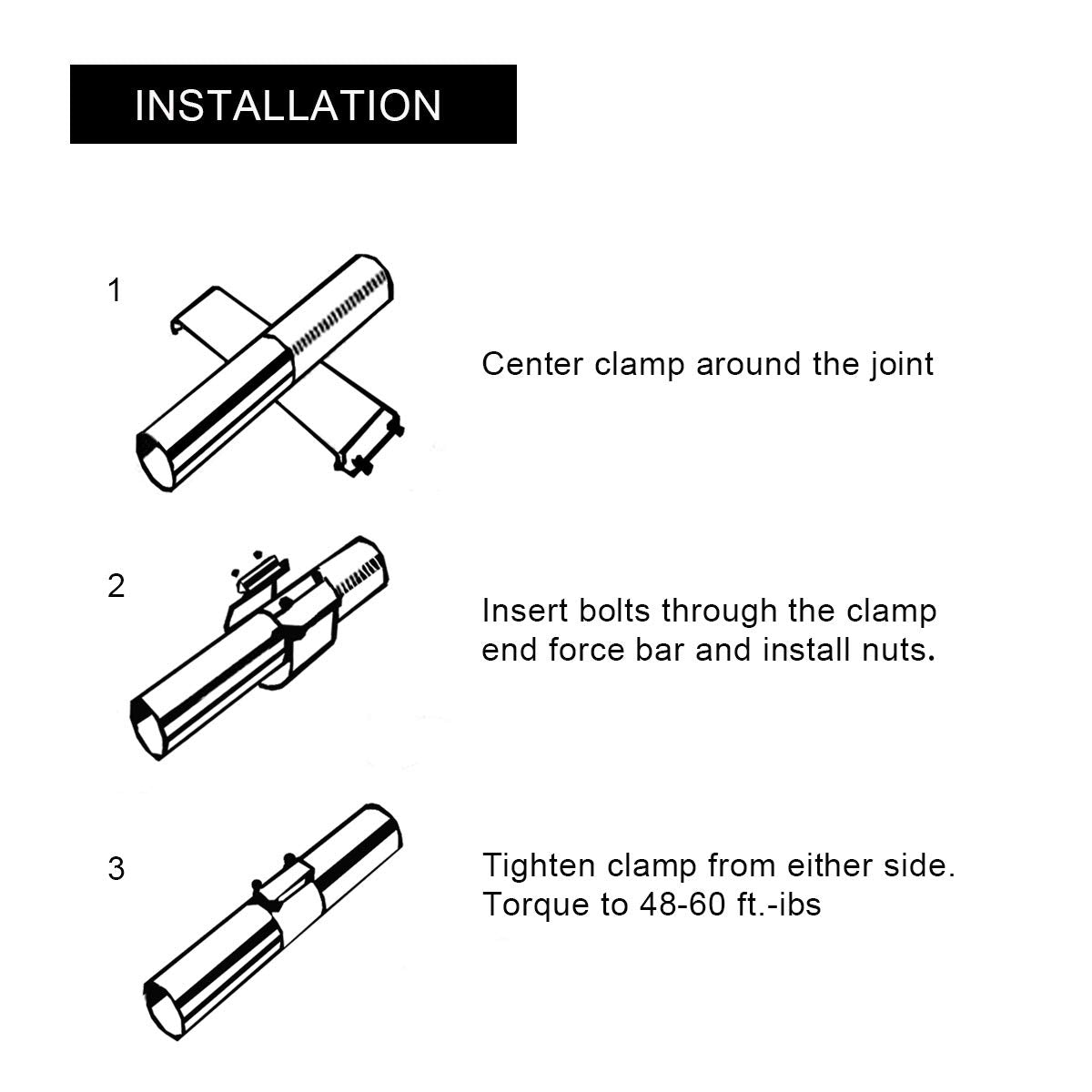 INSTALLATION

1

Center clamp around the joint

2

Insert bolts through the clamp end force bar and install nuts.

3

Tighten clamp from either side. Torque to 48-60 ft.-ibs