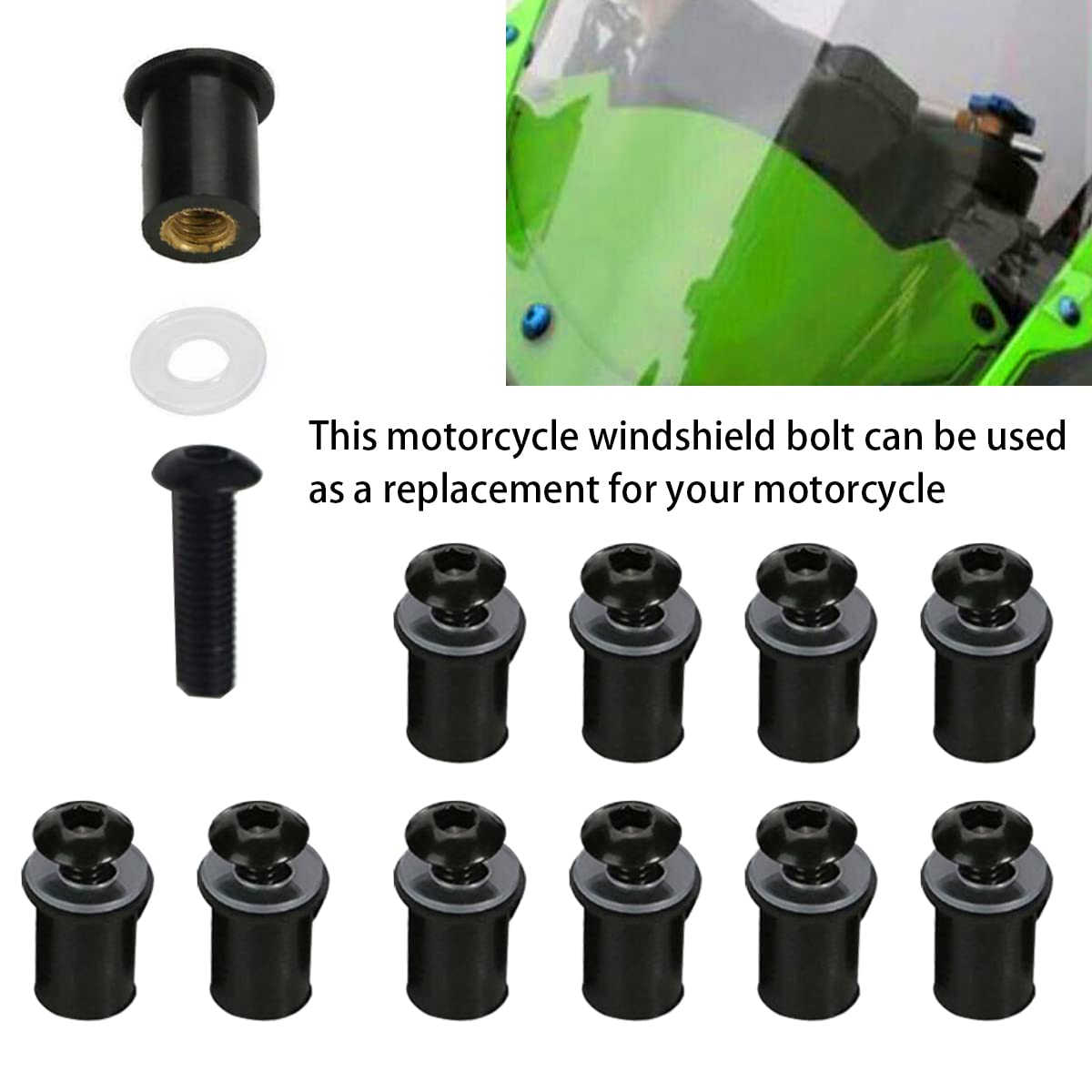 This motorcycle windshield bolt can be used as a replacement for your motorcycle